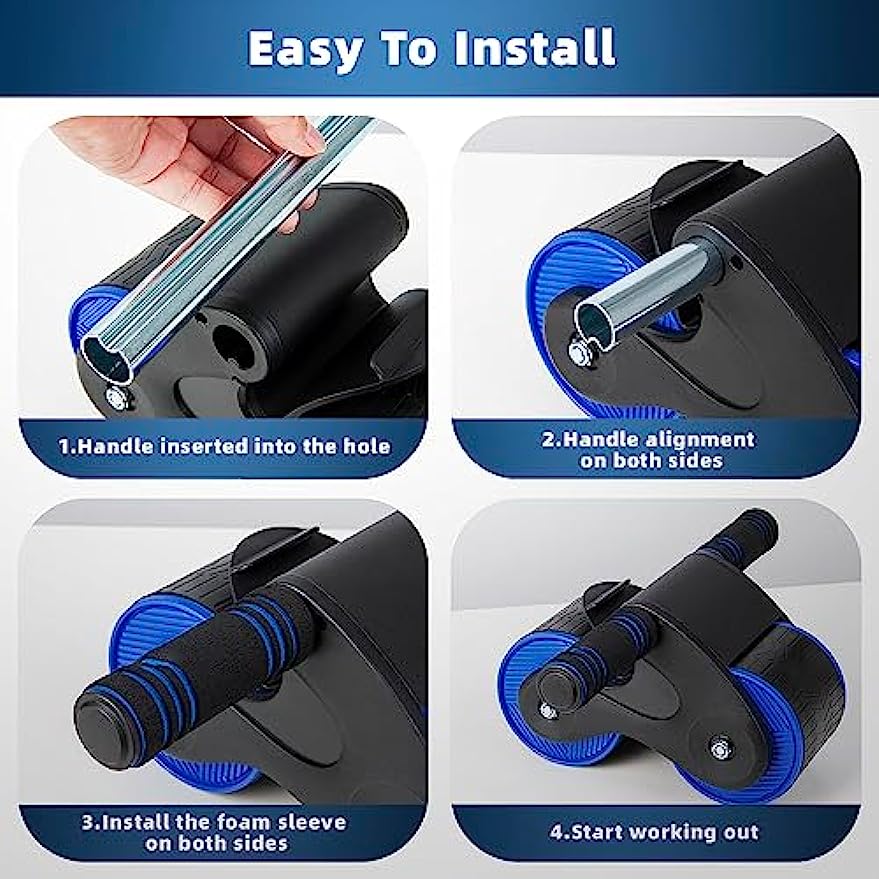 Easy To Install

1.Handle inserted into the hole

2.Handle alignment on both sides

3.Install the foam sleeve on both sides

4.Start working out