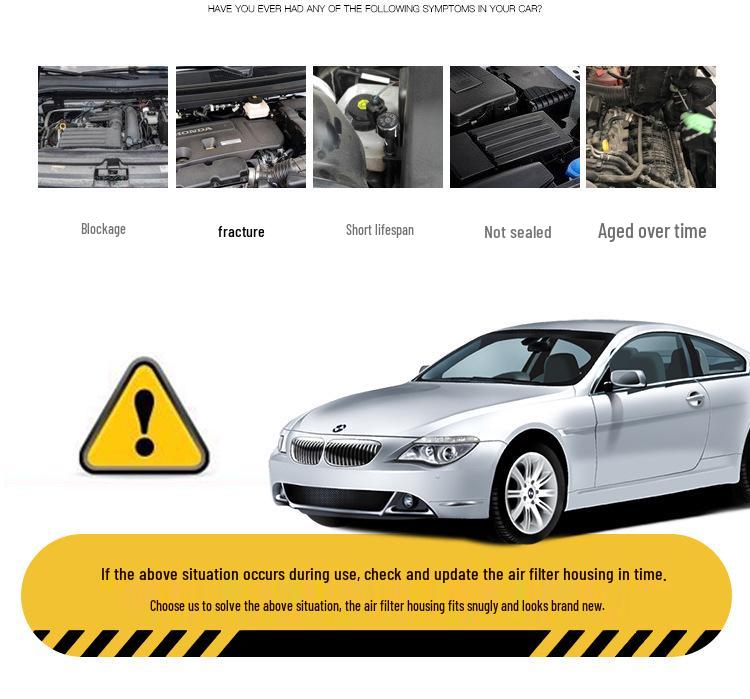 HAVE YOU EVER HAD ANY OF THE FOLLOWING SYMPTOMS IN YOUR CAR?

HONDA

Blockage

fracture

Short lifespan

Not sealed

Aged over time

If the above situation occurs during use, check and update the air filter housing in time.

Choose us to solve the above situation, the air filter housing fits snugly and looks brand new.