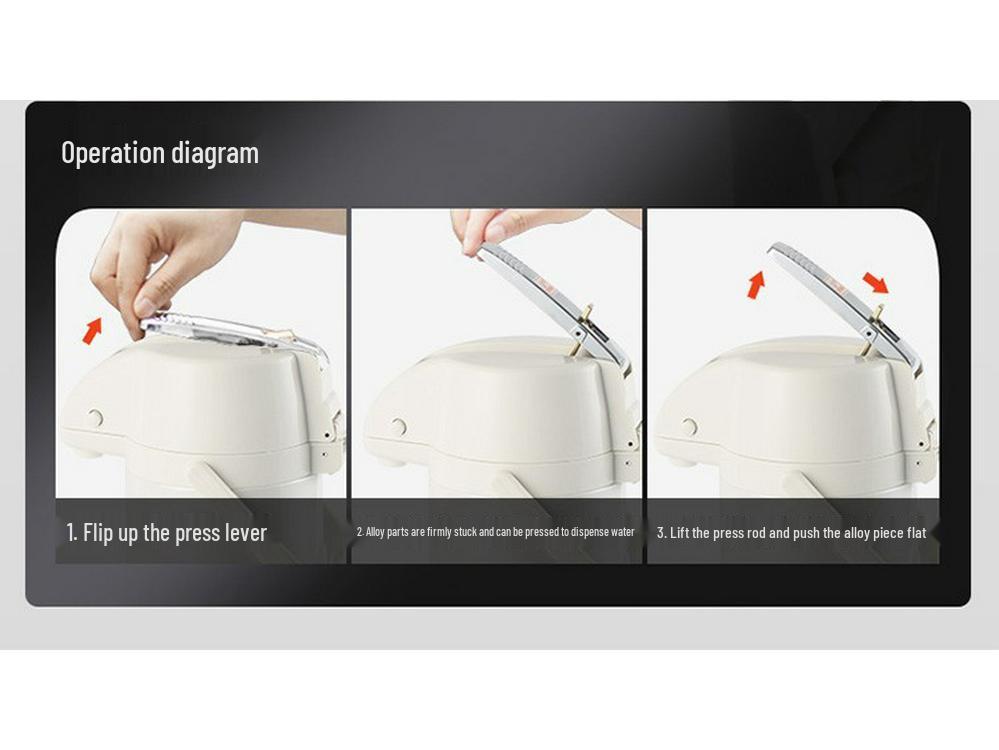 Operation diagram

1. Flip up the press lever

2. Alloy parts are firmly stuck and can be pressed to dispense water

3. Lift the press rod and push the alloy piece flat