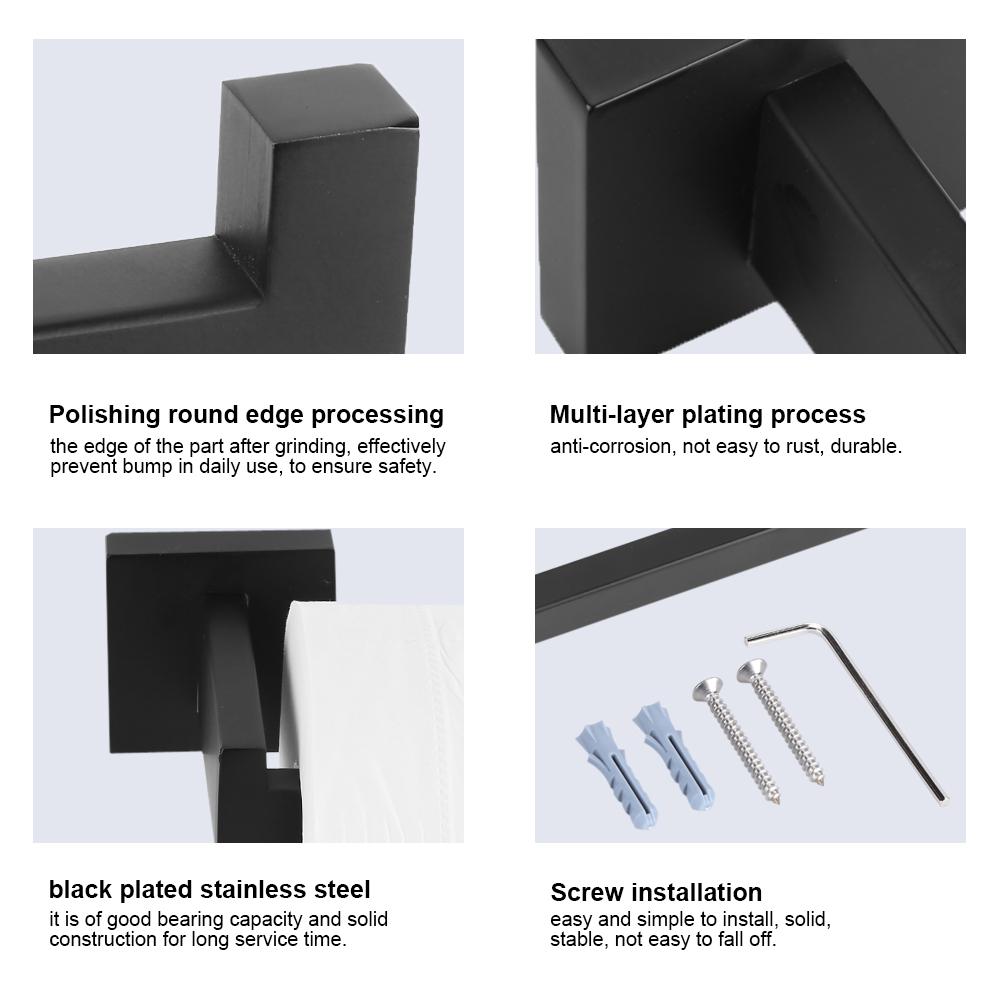 Polishing round edge processing
the edge of the part after grinding, effectively prevent bump in daily use, to ensure safety.

Multi-layer plating process
anti-corrosion, not easy to rust, durable.

black plated stainless steel
it is of good bearing capacity and solid construction for long service time.

Screw installation
easy and simple to install, solid, stable, not easy to fall off.