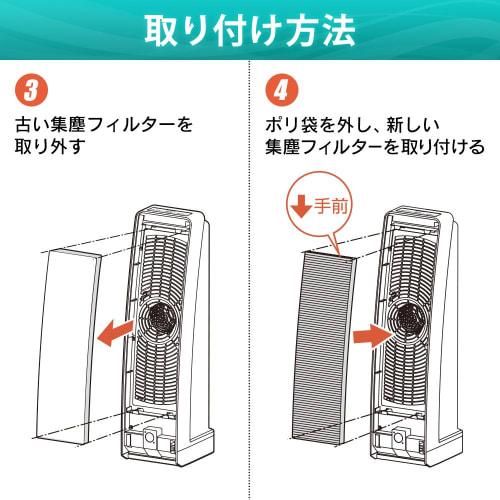 取り付け方法

3

古い集塵フィルターを取り外す

4

ポリ袋を外し、新しい集塵フィルターを取り付ける

手前