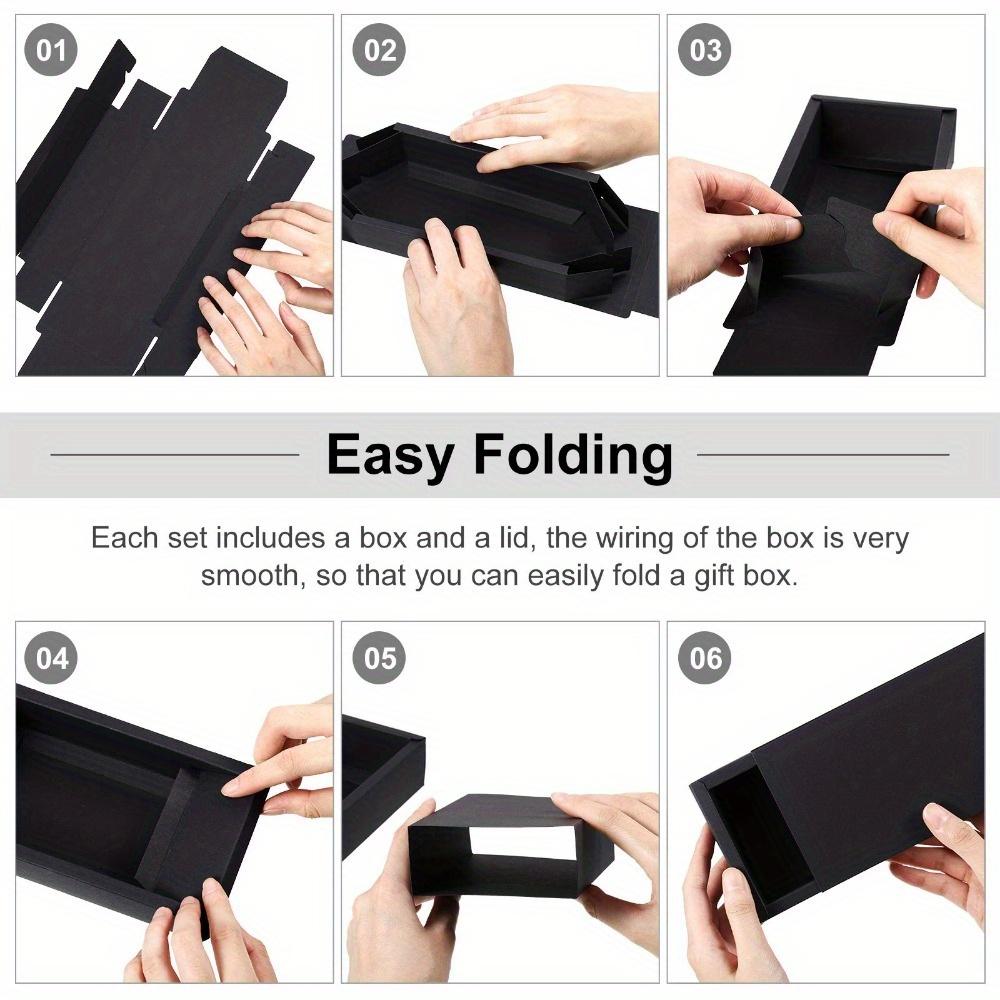 01

02

03

Easy Folding

Each set includes a box and a lid, the wiring of the box is very smooth, so that you can easily fold a gift box.

04

05

06