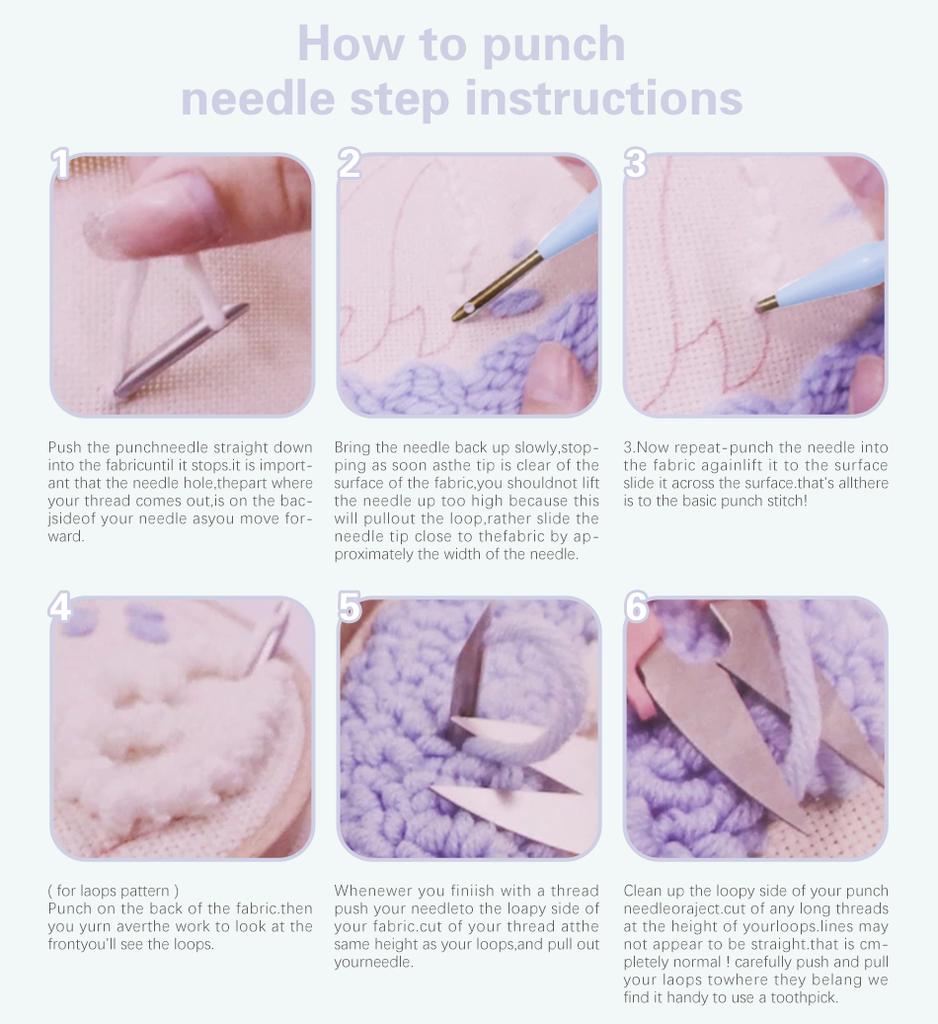 How to punch needle step instructions

1

Push the punchneedle straight down into the fabricuntil it stops.it is important that the needle hole,thepart where your thread comes out,is on the bacjsideof your needle asyou move forward.

2

Bring the needle back up slowly,stopping as soon asthe tip is clear of the surface of the fabric,you shouldnot lift the needle up too high because this will pullout the loop,rather slide the needle tip close to thefabric by approximately the width of the needle.

3

3.Now repeat-punch the needle into the fabric againlift it to the surface slide it across the surface.that's allthere is to the basic punch stitch!

4

( for laops pattern )
Punch on the back of the fabric.then you yurn averthe work to look at the frontyou'll see the loops.

5

Whenewer you finiish with a thread push your needleto the loapy side of your fabric.cut of your thread atthe same height as your loops,and pull out yourneedle.

6

Clean up the loopy side of your punch needleoraject.cut of any long threads at the height of yourloops.lines may not appear to be straight.that is cmpletely normal ! carefully push and pull your laops towhere they belang we find it handy to use a toothpick.