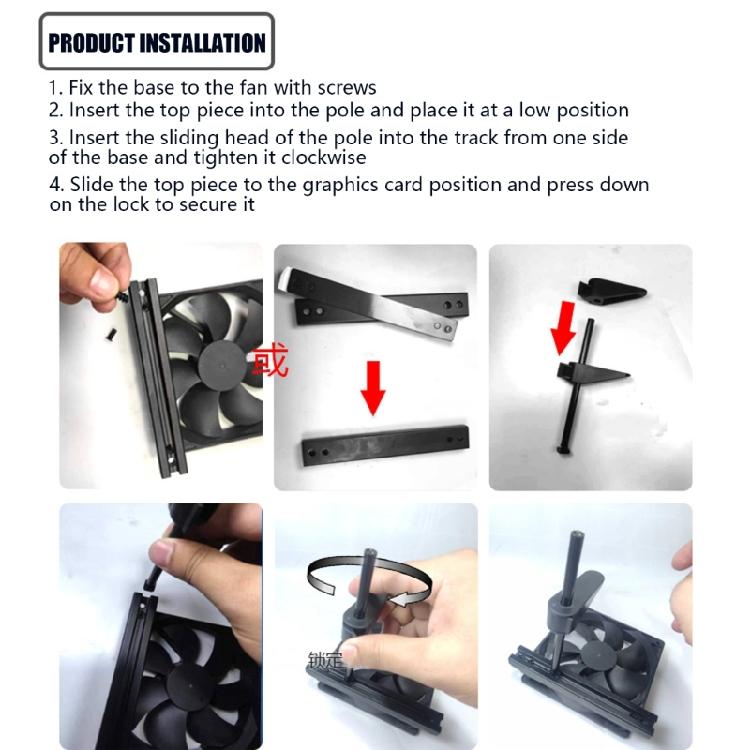 PRODUCT INSTALLATION

1. Fix the base to the fan with screws
2. Insert the top piece into the pole and place it at a low position
3. Insert the sliding head of the pole into the track from one side of the base and tighten it clockwise
4. Slide the top piece to the graphics card position and press down on the lock to secure it

或

锁定