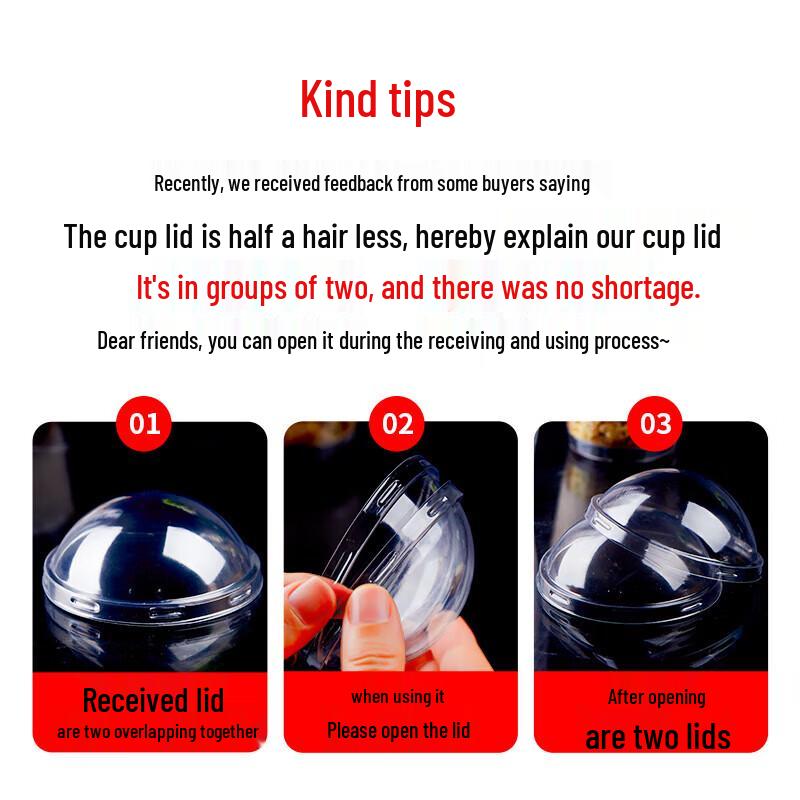 Kind tips

Recently, we received feedback from some buyers saying

The cup lid is half a hair less, hereby explain our cup lid

It's in groups of two, and there was no shortage.

Dear friends, you can open it during the receiving and using process~

01

Received lid
are two overlapping together

02

when using it
Please open the lid

03

After opening
are two lids