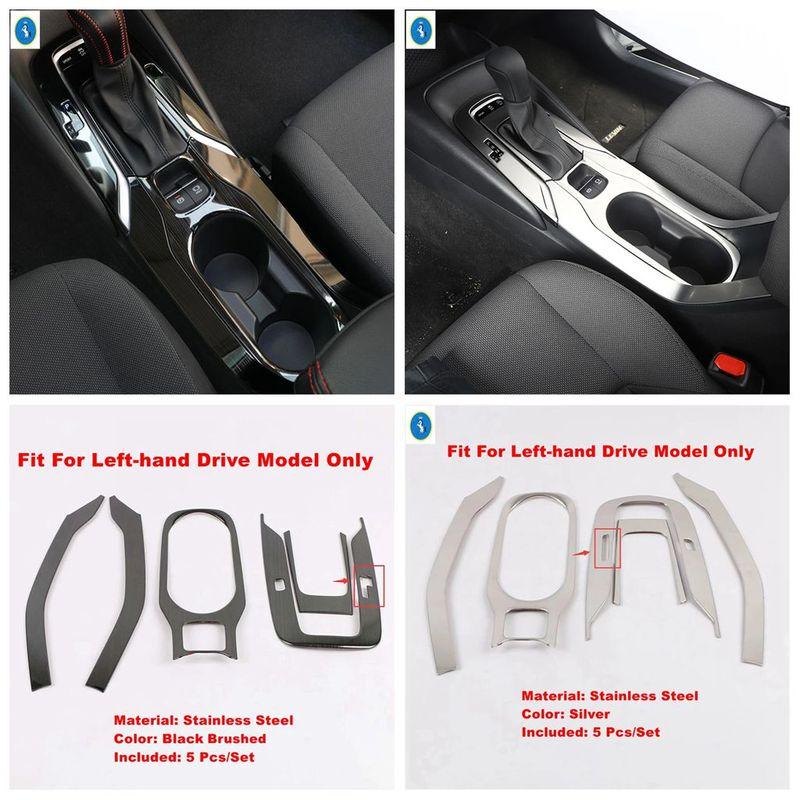 Fit For Left-hand Drive Model Only

Material: Stainless Steel
Color: Black Brushed
Included: 5 Pcs/Set

Fit For Left-hand Drive Model Only

Material: Stainless Steel
Color: Silver
Included: 5 Pcs/Set