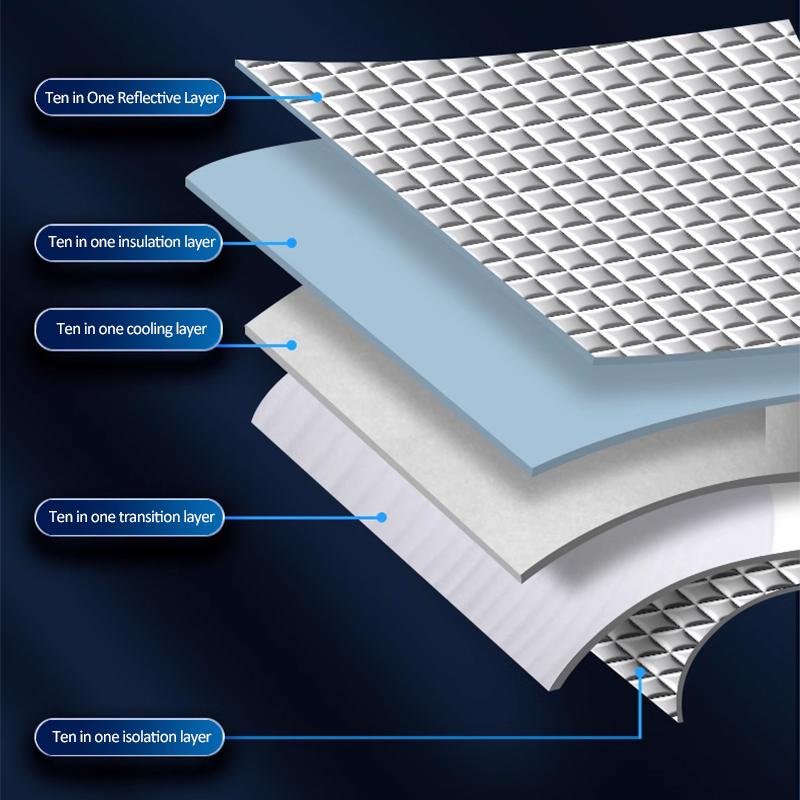 Ten in One Reflective Layer

Ten in one insulation layer

Ten in one cooling layer

Ten in one transition layer

Ten in one isolation layer