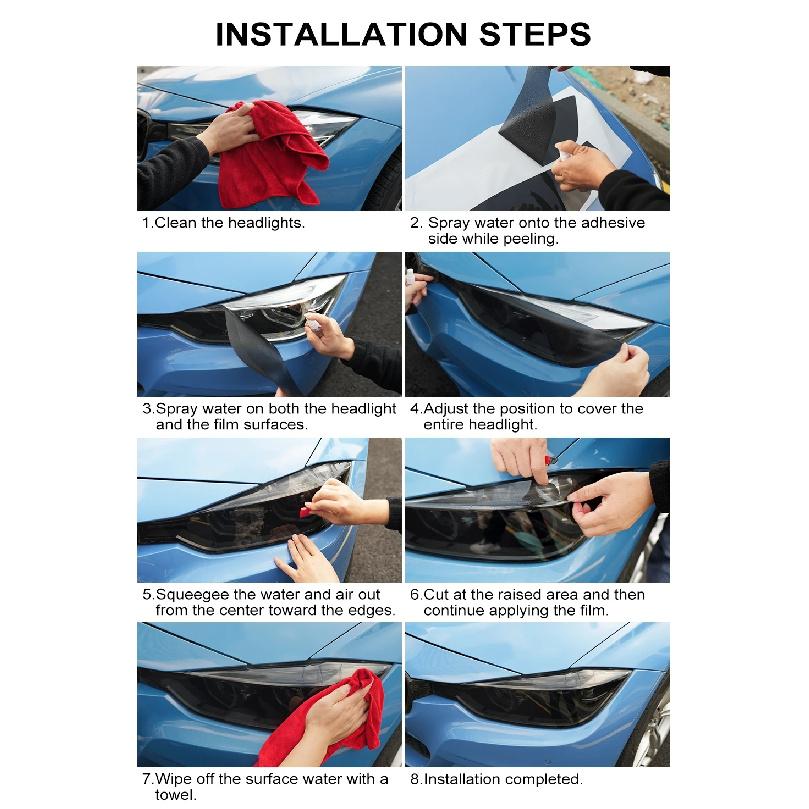 INSTALLATION STEPS

1.Clean the headlights.

2. Spray water onto the adhesive side while peeling.

3.Spray water on both the headlight and the film surfaces.

4.Adjust the position to cover the entire headlight.

5.Squeegee the water and air out from the center toward the edges.

6.Cut at the raised area and then continue applying the film.

7.Wipe off the surface water with a towel.

8.Installation completed.