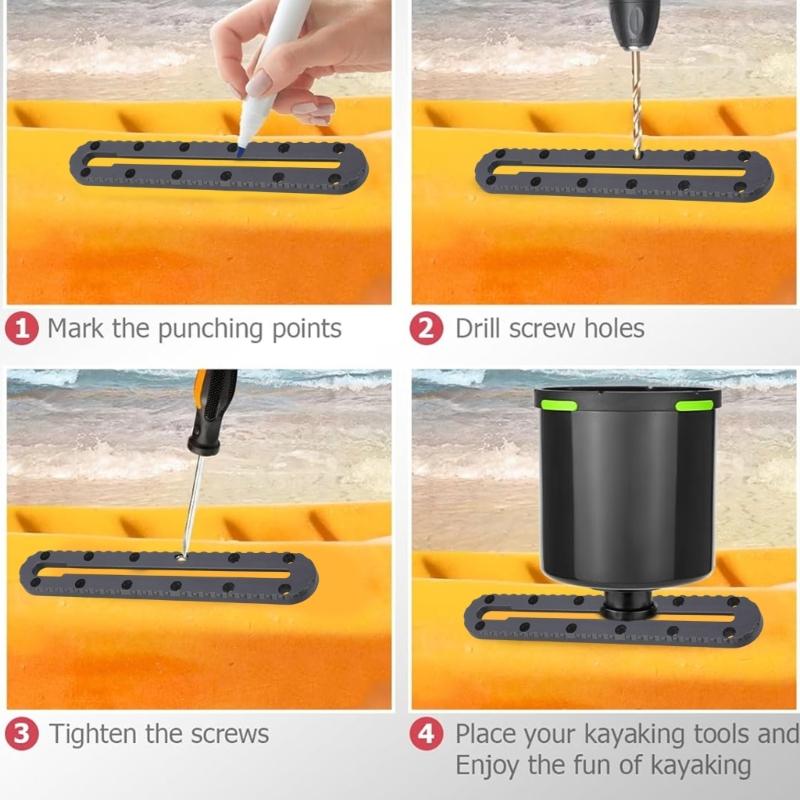 1 Mark the punching points

2 Drill screw holes

3 Tighten the screws

4 Place your kayaking tools and Enjoy the fun of kayaking