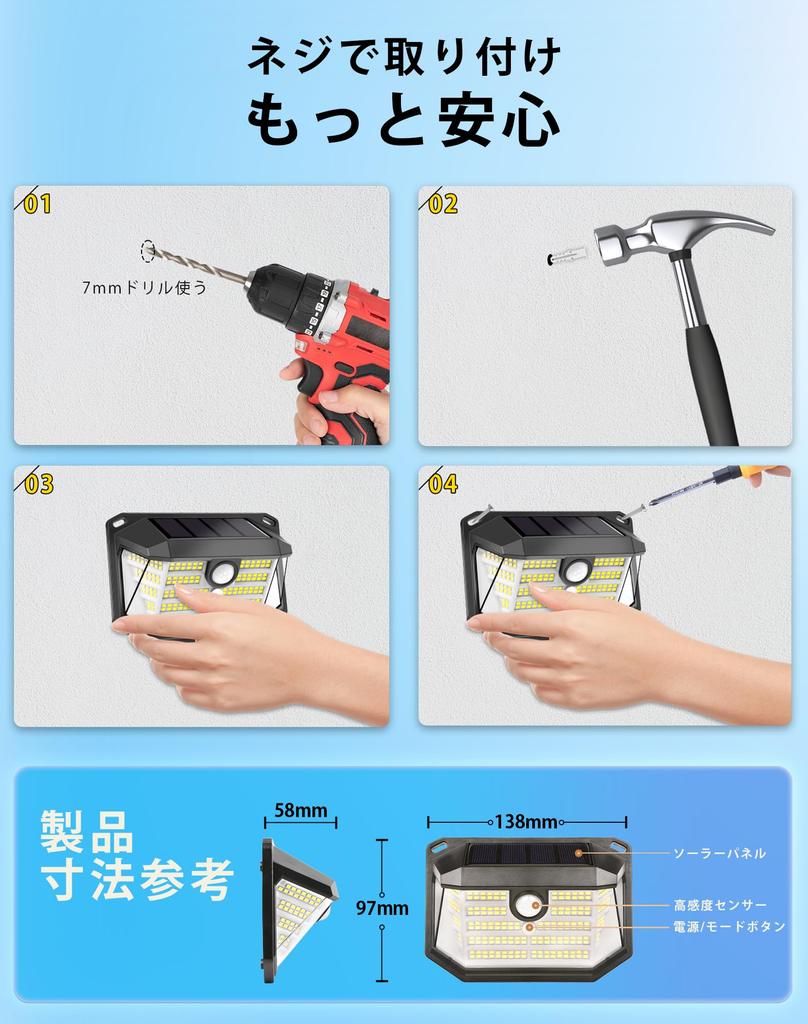 ネジで取り付け
もっと安心

01
7mmドリル使う

02

03

04

製品
寸法参考

58mm
97mm
138mm

ソーラーパネル
高感度センサー
電源/モードボタン