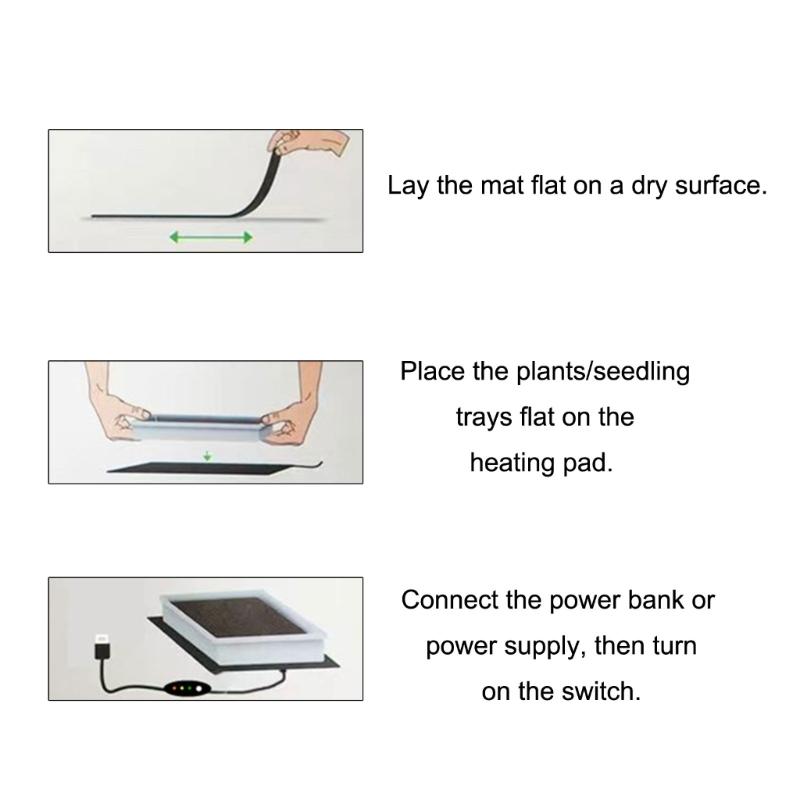 Lay the mat flat on a dry surface.

Place the plants/seedling trays flat on the heating pad.

Connect the power bank or power supply, then turn on the switch.