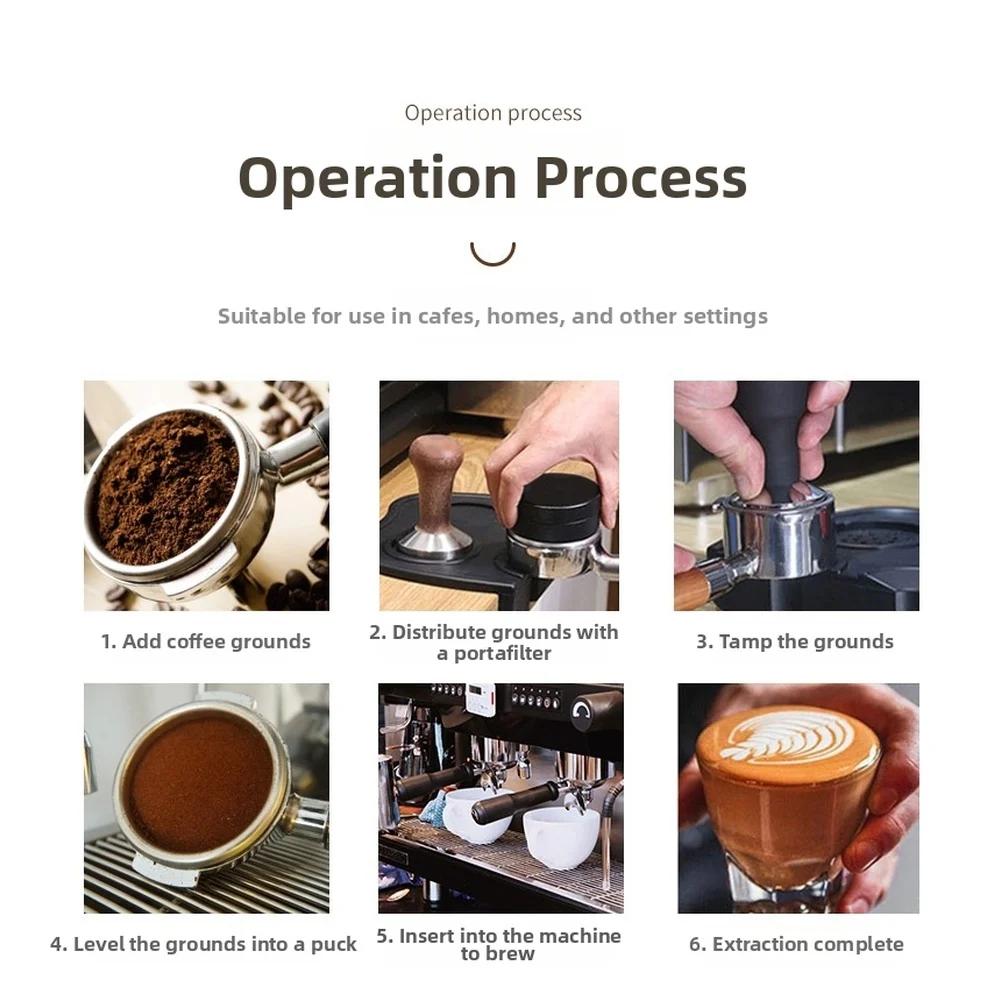 Operation process

Operation Process

Suitable for use in cafes, homes, and other settings

1. Add coffee grounds

2. Distribute grounds with a portafilter

3. Tamp the grounds

4. Level the grounds into a puck

5. Insert into the machine to brew

6. Extraction complete