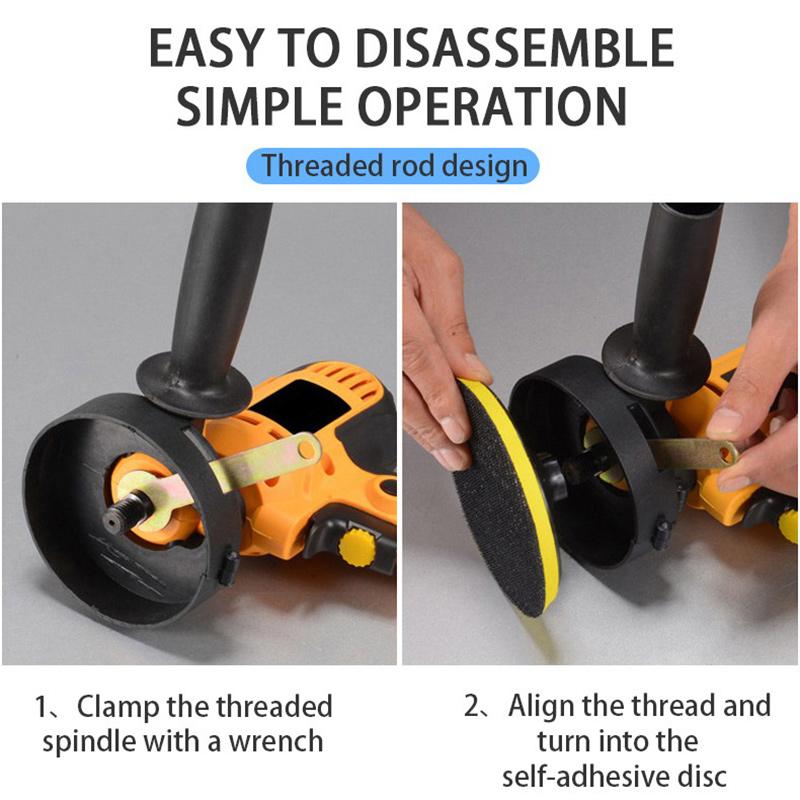 EASY TO DISASSEMBLE
SIMPLE OPERATION

Threaded rod design

1、Clamp the threaded spindle with a wrench

2、Align the thread and turn into the self-adhesive disc