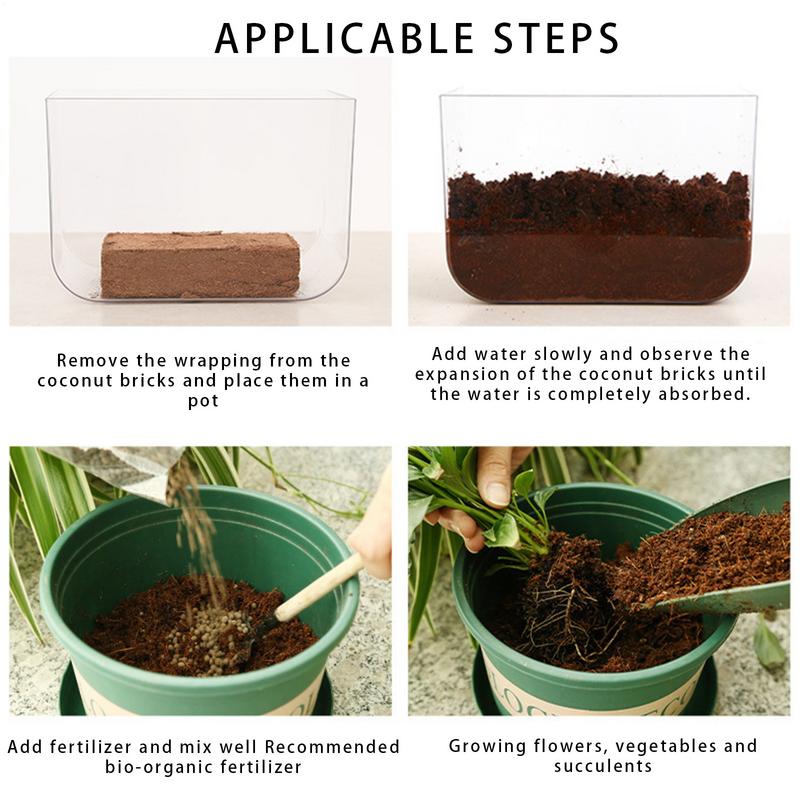 APPLICABLE STEPS

Remove the wrapping from the coconut bricks and place them in a pot

Add water slowly and observe the expansion of the coconut bricks until the water is completely absorbed.

Add fertilizer and mix well Recommended bio-organic fertilizer

Growing flowers, vegetables and succulents