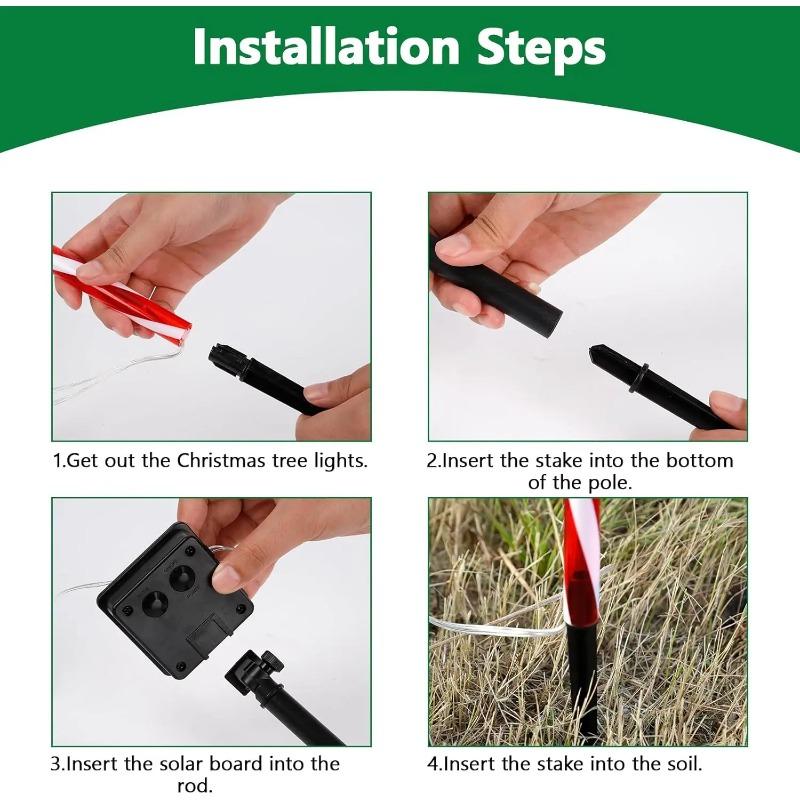 Installation Steps

1.Get out the Christmas tree lights.

2.Insert the stake into the bottom of the pole.

3.Insert the solar board into the rod.

4.Insert the stake into the soil.