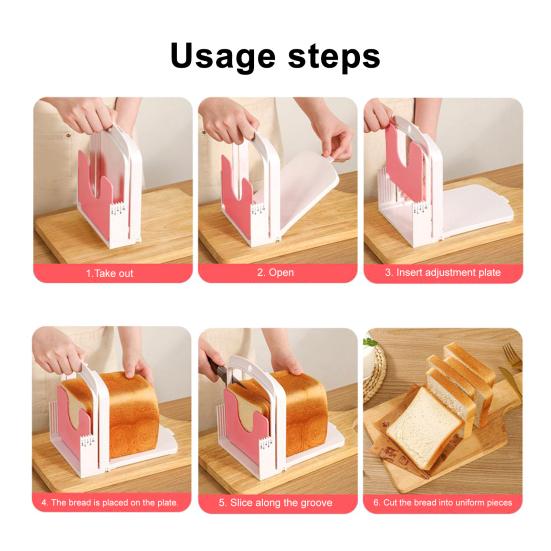 Usage steps

1.Take out

2. Open

3. Insert adjustment plate

4. The bread is placed on the plate.

5. Slice along the groove

6. Cut the bread into uniform pieces