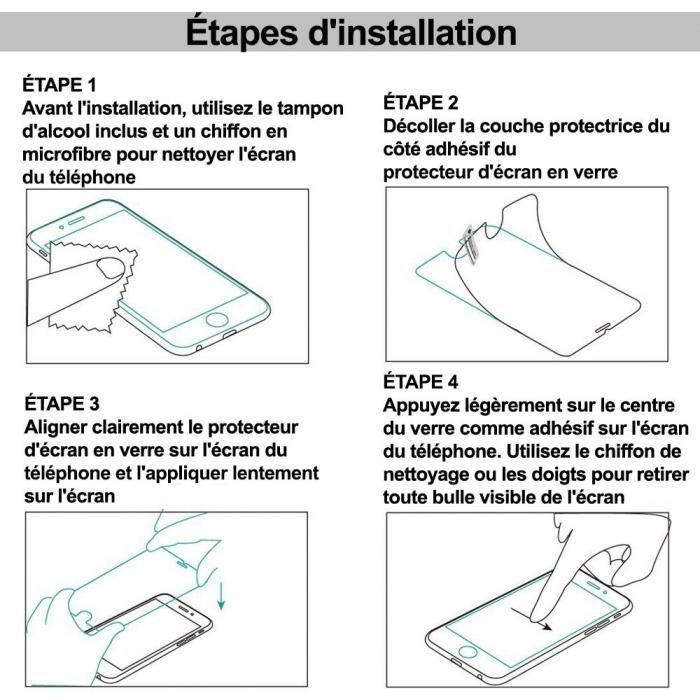 Étapes d'installation

ÉTAPE 1
Avant l'installation, utilisez le tampon d'alcool inclus et un chiffon en microfibre pour nettoyer l'écran du téléphone

ÉTAPE 2
Décoller la couche protectrice du côté adhésif du protecteur d'écran en verre

ÉTAPE 3
Aligner clairement le protecteur d'écran en verre sur l'écran du téléphone et l'appliquer lentement sur l'écran

ÉTAPE 4
Appuyez légèrement sur le centre du verre comme adhésif sur l'écran du téléphone. Utilisez le chiffon de nettoyage ou les doigts pour retirer toute bulle visible de l'écran