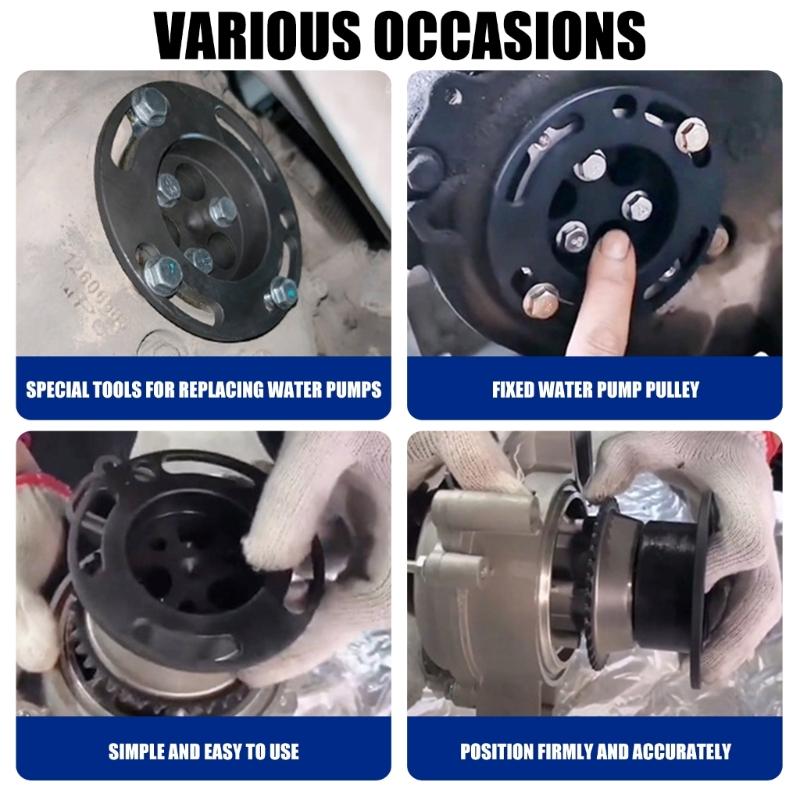 VARIOUS OCCASIONS

SPECIAL TOOLS FOR REPLACING WATER PUMPS

FIXED WATER PUMP PULLEY

SIMPLE AND EASY TO USE

POSITION FIRMLY AND ACCURATELY