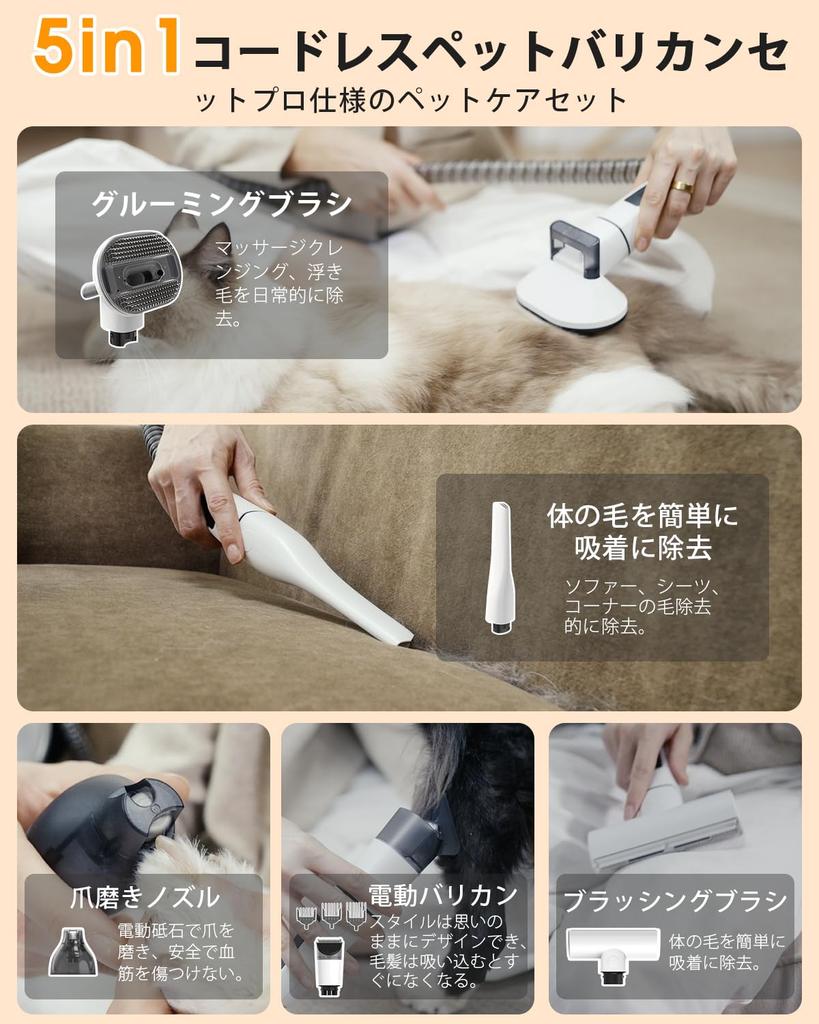 5in1 コードレスペットバリカンセットプロ仕様のペットケアセット

グルーミングブラシ

マッサージクレンジング、浮き毛を日常的に除去。

体の毛を簡単に吸着に除去

ソファー、シーツ、コーナーの毛除去的に除去。

爪磨きノズル

電動砥石で爪を磨き、安全で血筋を傷つけない。

電動バリカン

スタイルは思いのままにデザインでき、毛髪は吸い込むとすぐになくなる。

ブラッシングブラシ

体の毛を簡単に吸着に除去。