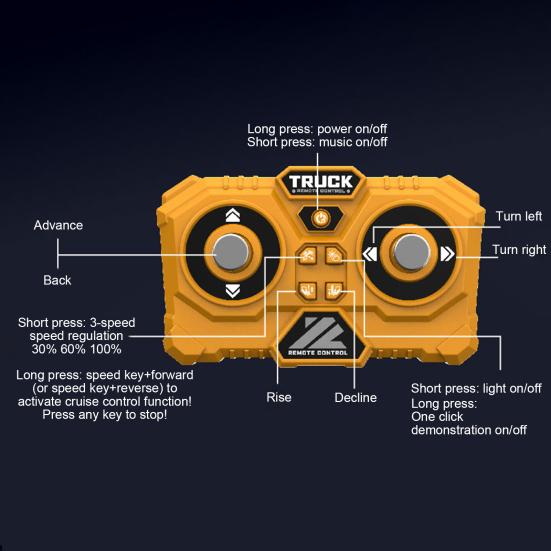 Long press: power on/off
Short press: music on/off

TRUCK
REMOTE CONTROL

Advance

Back

Turn left

Turn right

Short press: 3-speed speed regulation 30% 60% 100%

Long press: speed key+forward (or speed key+reverse) to activate cruise control function! Press any key to stop!

REMOTE CONTROL

Rise

Decline

Short press: light on/off
Long press:
One click demonstration on/off