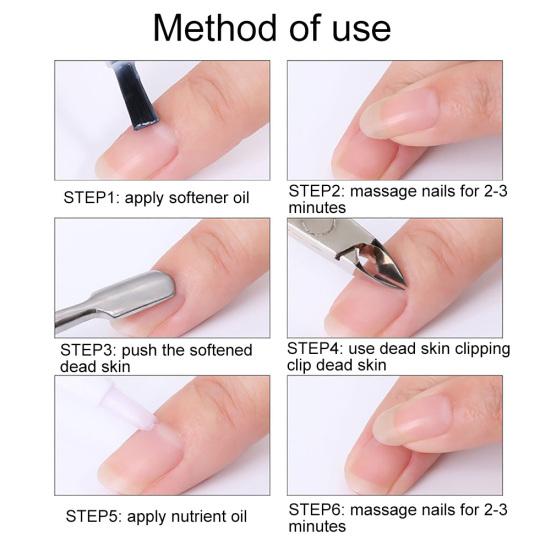 Method of use

STEP1: apply softener oil

STEP2: massage nails for 2-3 minutes

STEP3: push the softened dead skin

STEP4: use dead skin clipping clip dead skin

STEP5: apply nutrient oil

STEP6: massage nails for 2-3 minutes