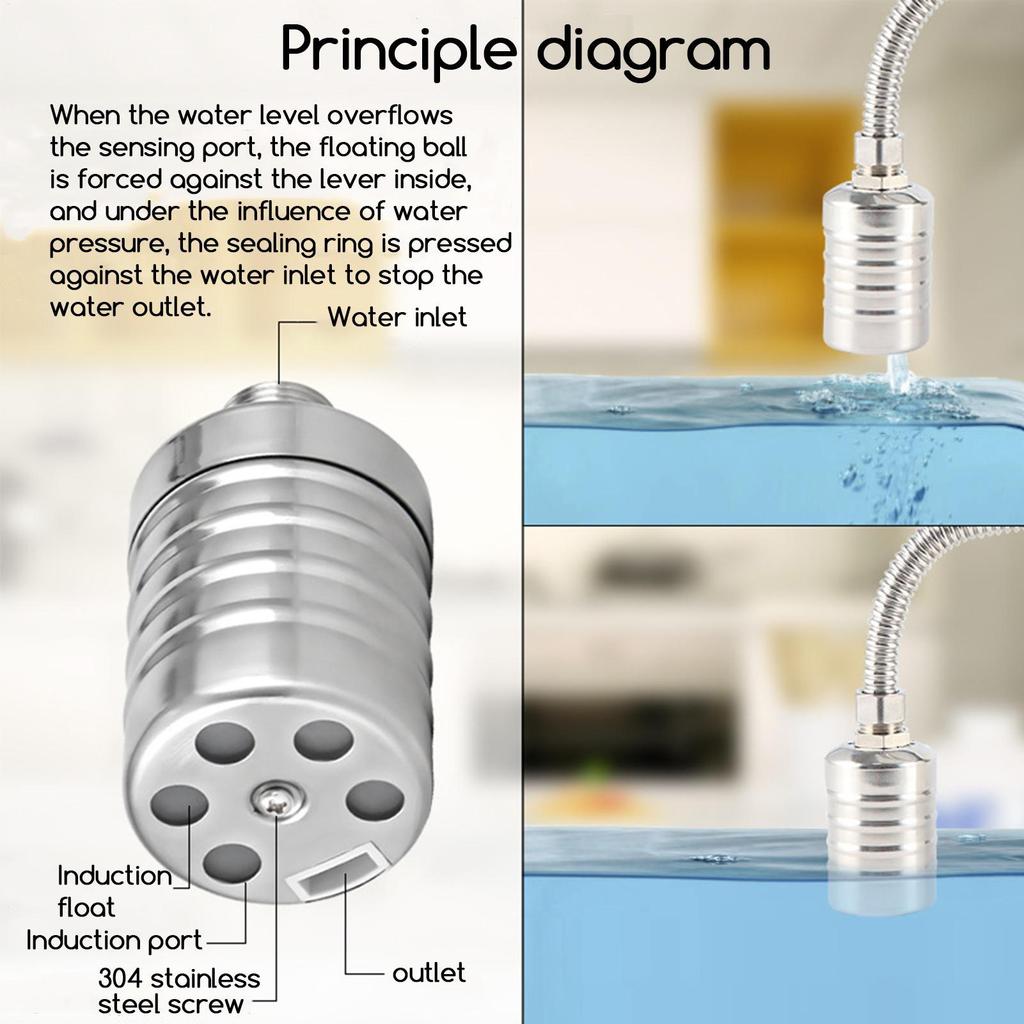 Principle diagram

When the water level overflows the sensing port, the floating ball is forced against the lever inside, and under the influence of water pressure, the sealing ring is pressed against the water inlet to stop the water outlet.

Water inlet

Induction float

Induction port

304 stainless steel screw

outlet