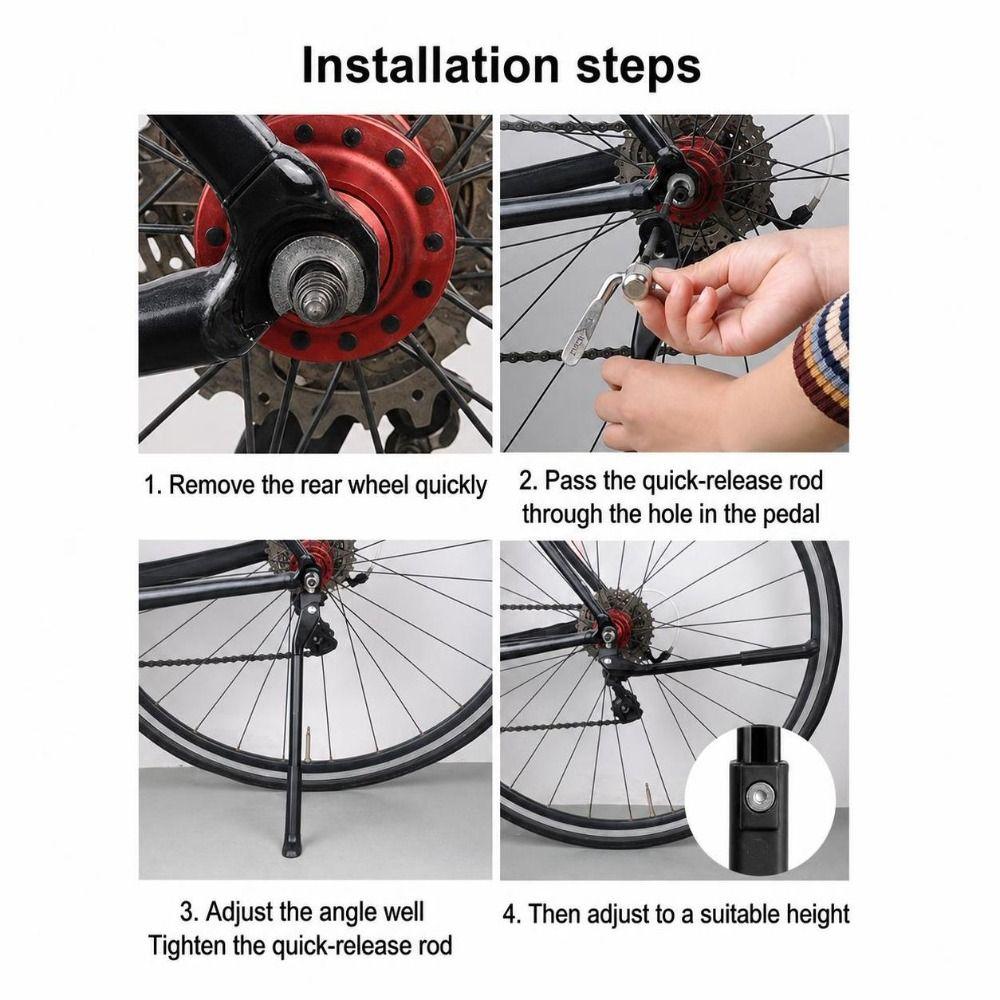 Installation steps

1. Remove the rear wheel quickly

2. Pass the quick-release rod through the hole in the pedal

3. Adjust the angle well
Tighten the quick-release rod

4. Then adjust to a suitable height