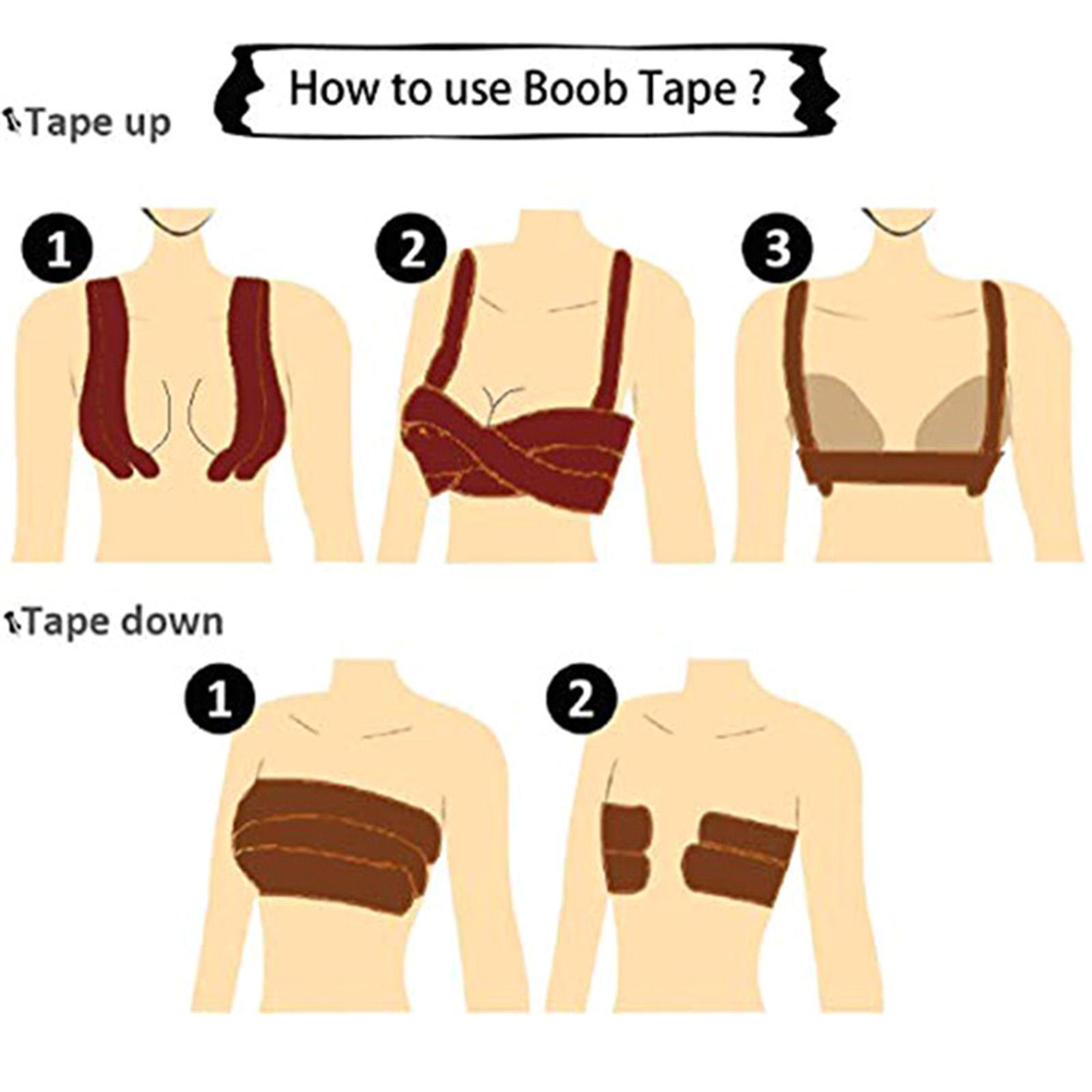 How to use Boob Tape ?

Tape up

1

2

3

Tape down

1

2