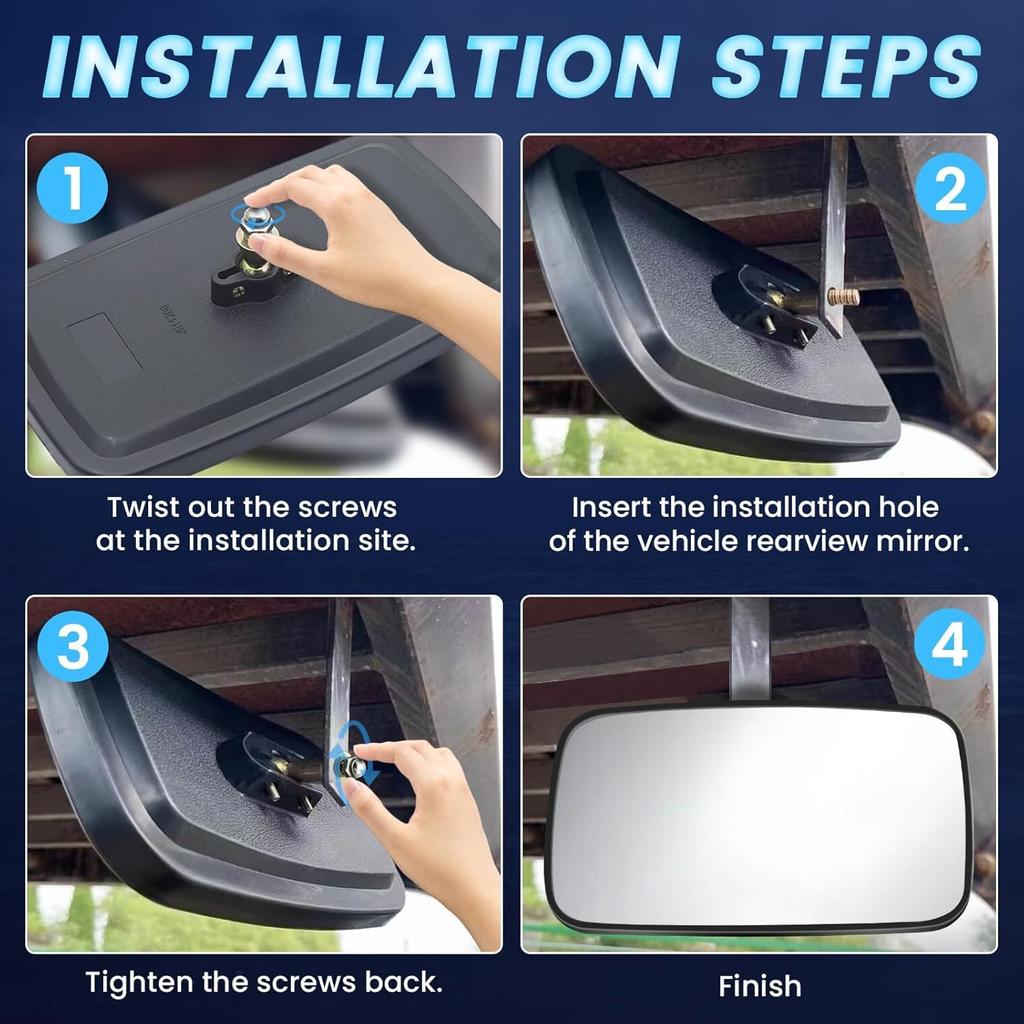 INSTALLATION STEPS

1

Twist out the screws at the installation site.

2

Insert the installation hole of the vehicle rearview mirror.

3

Tighten the screws back.

4

Finish