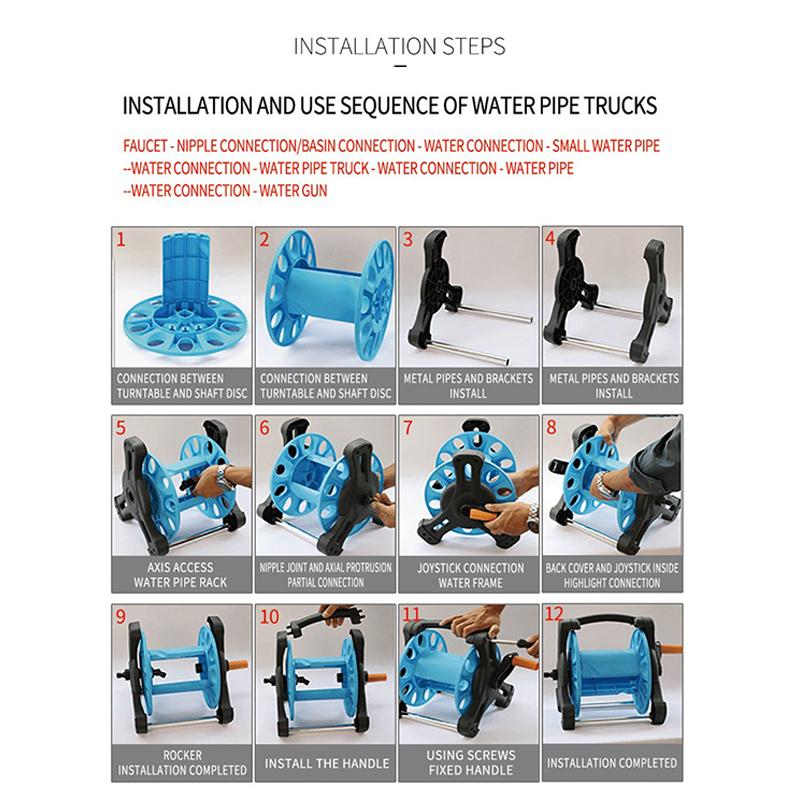 INSTALLATION STEPS

INSTALLATION AND USE SEQUENCE OF WATER PIPE TRUCKS

FAUCET - NIPPLE CONNECTION/BASIN CONNECTION - WATER CONNECTION - SMALL WATER PIPE --WATER CONNECTION - WATER PIPE TRUCK - WATER CONNECTION - WATER PIPE --WATER CONNECTION - WATER GUN

1
CONNECTION BETWEEN TURNTABLE AND SHAFT DISC

2
CONNECTION BETWEEN TURNTABLE AND SHAFT DISC

3
METAL PIPES AND BRACKETS INSTALL

4
METAL PIPES AND BRACKETS INSTALL

5
AXIS ACCESS WATER PIPE RACK

6
NIPPLE JOINT AND AXIAL PROTRUSION PARTIAL CONNECTION

7
JOYSTICK CONNECTION WATER FRAME

8
BACK COVER AND JOYSTICK INSIDE HIGHLIGHT CONNECTION

9
ROCKER INSTALLATION COMPLETED

10
INSTALL THE HANDLE

11
USING SCREWS FIXED HANDLE

12
INSTALLATION COMPLETED