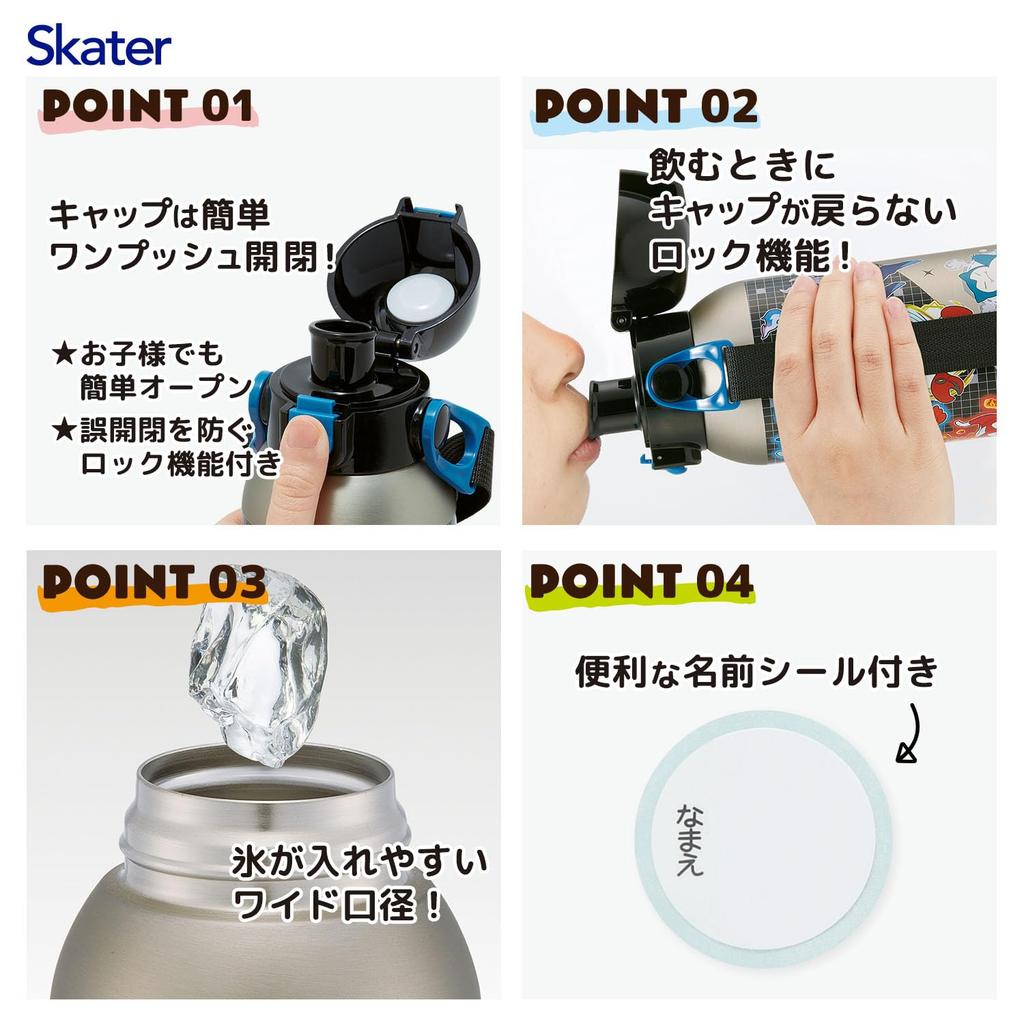 Skater

POINT 01

キャップは簡単
ワンプッシュ開閉！

★お子様でも
簡単オープン
★誤開閉を防ぐ
ロック機能付き

POINT 02

飲むときに
キャップが戻らない
ロック機能！

POINT 03

氷が入れやすい
ワイド口径！

POINT 04

便利な名前シール付き

なまえ