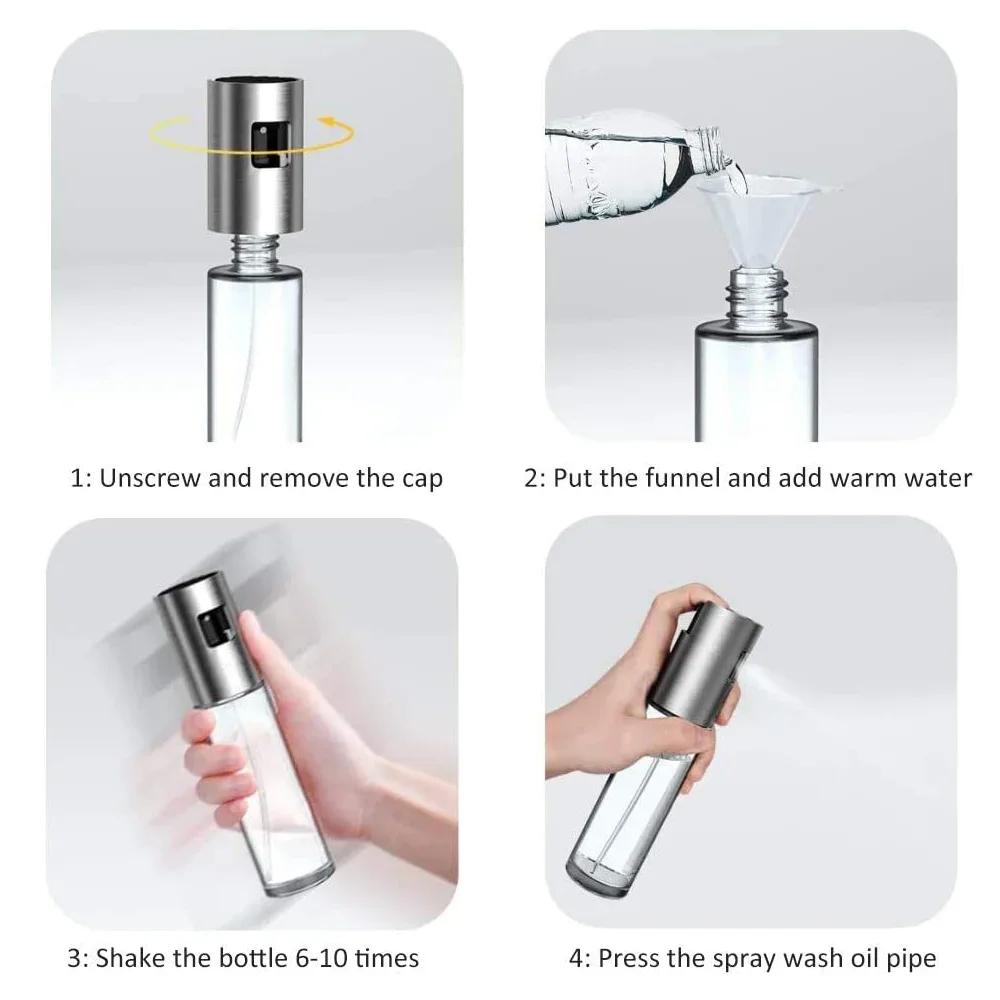 1: Unscrew and remove the cap

2: Put the funnel and add warm water

3: Shake the bottle 6-10 times

4: Press the spray wash oil pipe