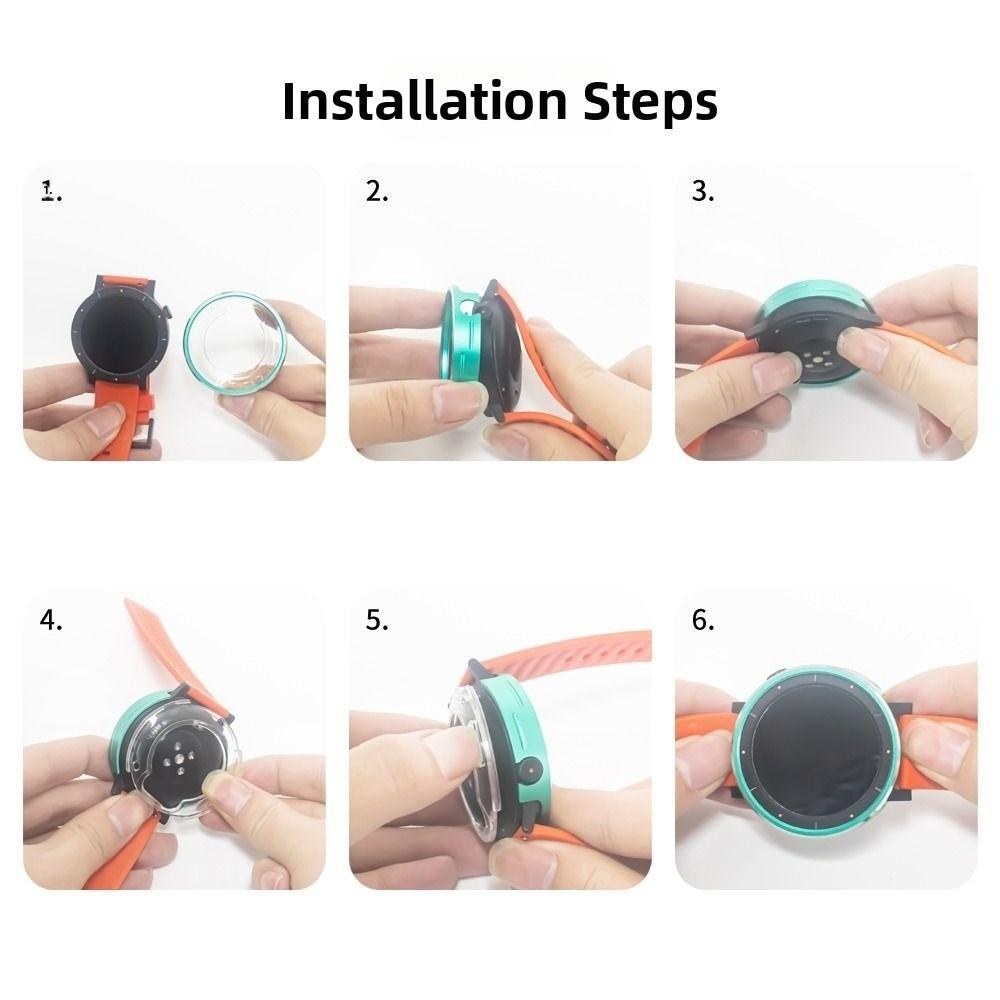 Installation Steps

1.

2.

3.

4.

5.

6.