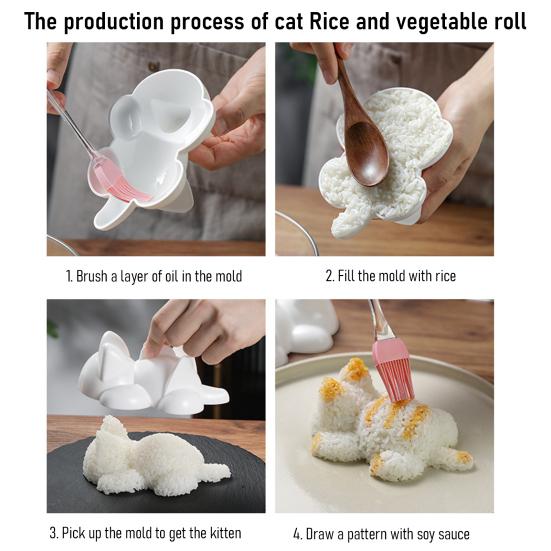 The production process of cat Rice and vegetable roll

1. Brush a layer of oil in the mold

2. Fill the mold with rice

3. Pick up the mold to get the kitten

4. Draw a pattern with soy sauce