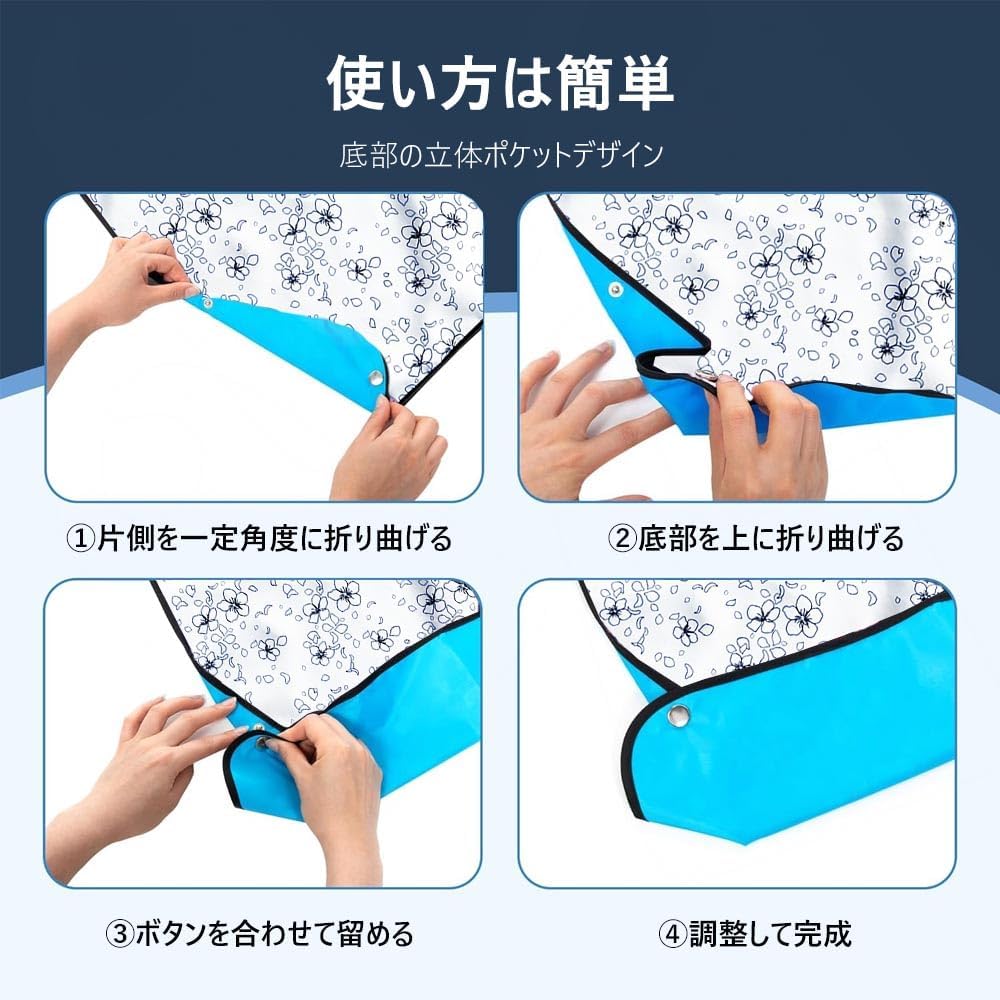 使い方は簡単

底部の立体ポケットデザイン

①片側を一定角度に折り曲げる

②底部を上に折り曲げる

③ボタンを合わせて留める

④調整して完成