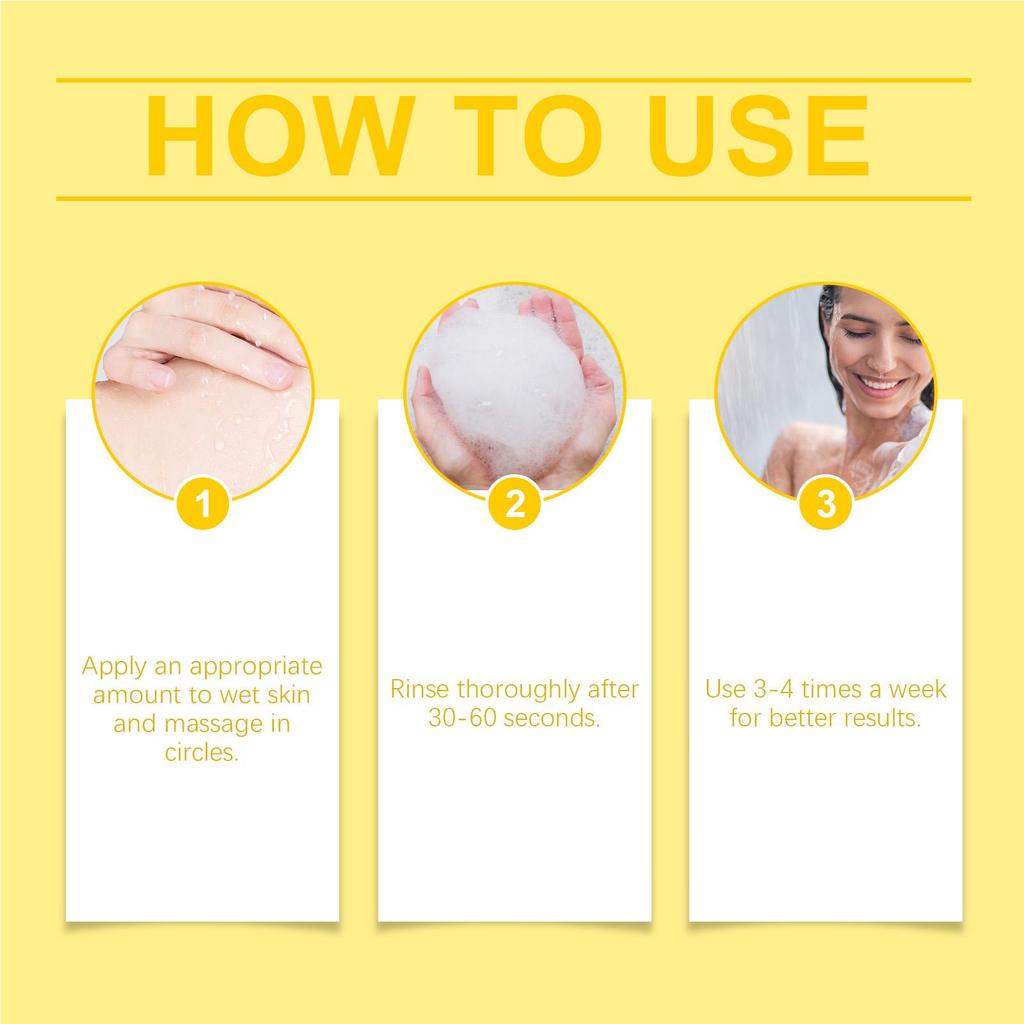 HOW TO USE

1

Apply an appropriate amount to wet skin and massage in circles.

2

Rinse thoroughly after 30-60 seconds.

3

Use 3-4 times a week for better results.