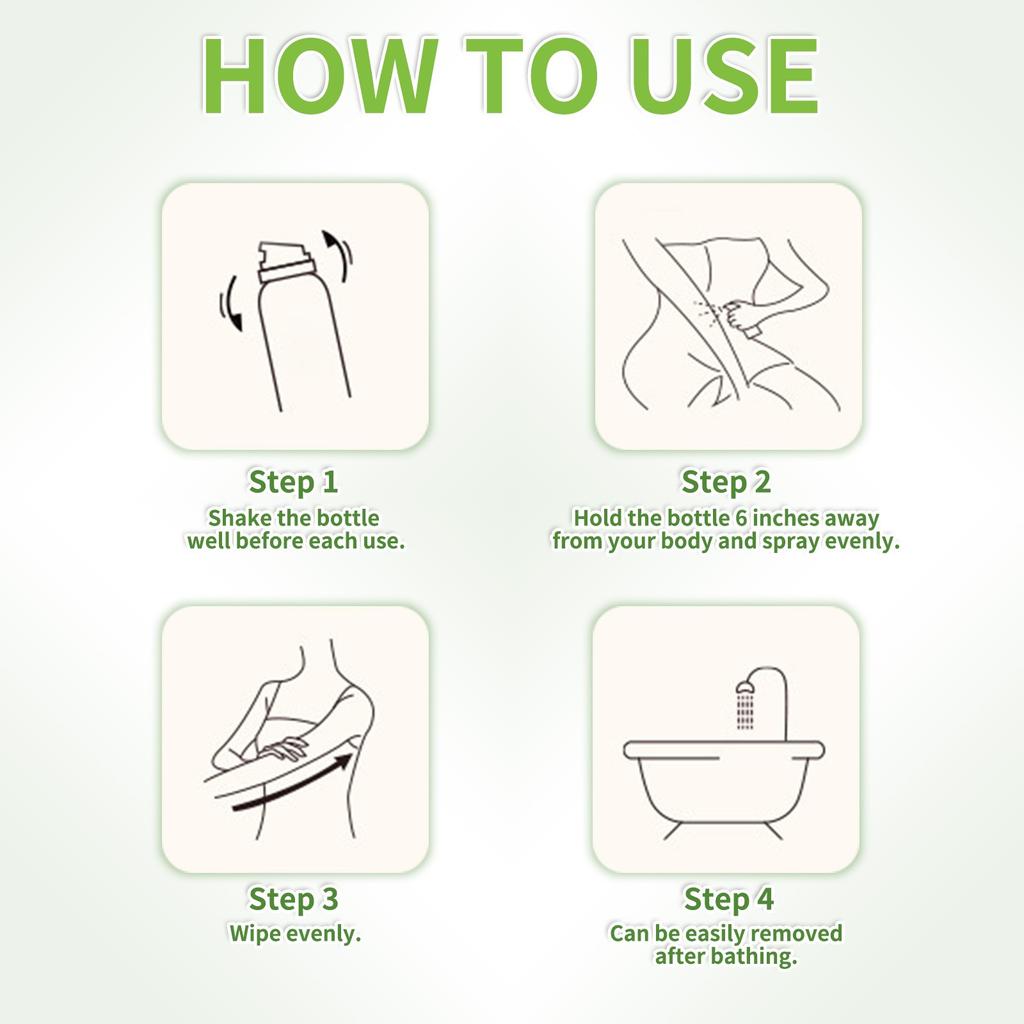 HOW TO USE

Step 1
Shake the bottle well before each use.

Step 2
Hold the bottle 6 inches away from your body and spray evenly.

Step 3
Wipe evenly.

Step 4
Can be easily removed after bathing.