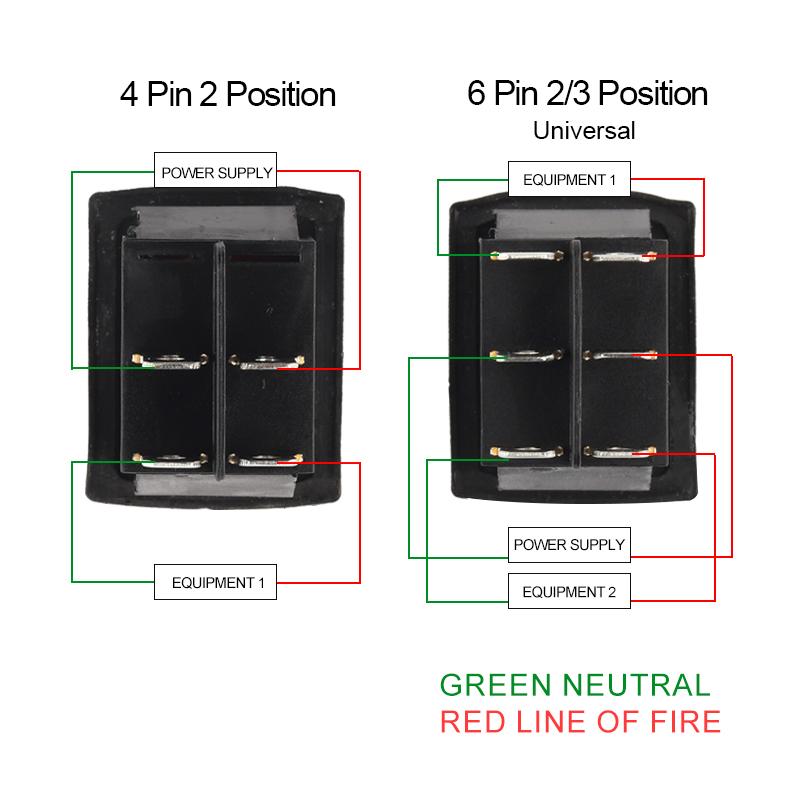 4 Pin 2 Position

POWER SUPPLY

EQUIPMENT 1

6 Pin 2/3 Position
Universal

EQUIPMENT 1

POWER SUPPLY

EQUIPMENT 2

GREEN NEUTRAL
RED LINE OF FIRE