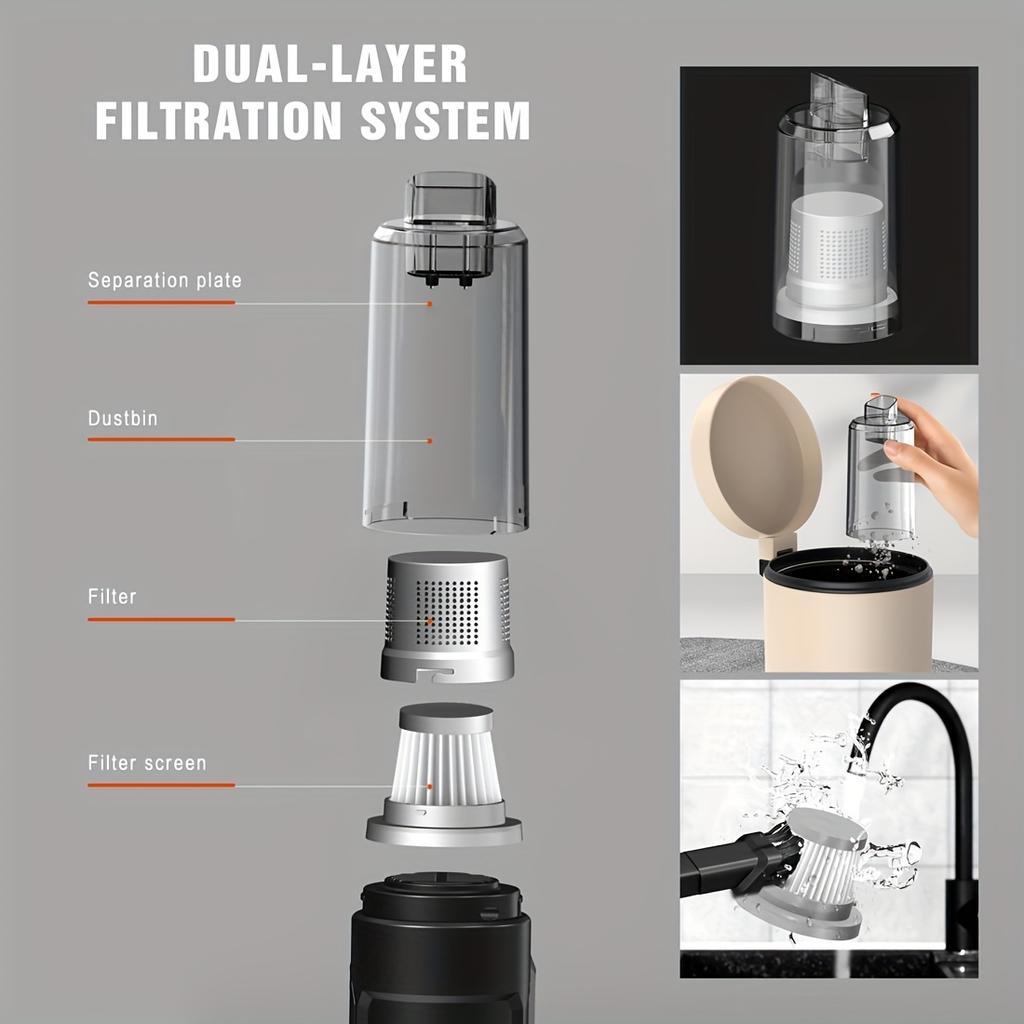 DUAL-LAYER FILTRATION SYSTEM

Separation plate

Dustbin

Filter

Filter screen