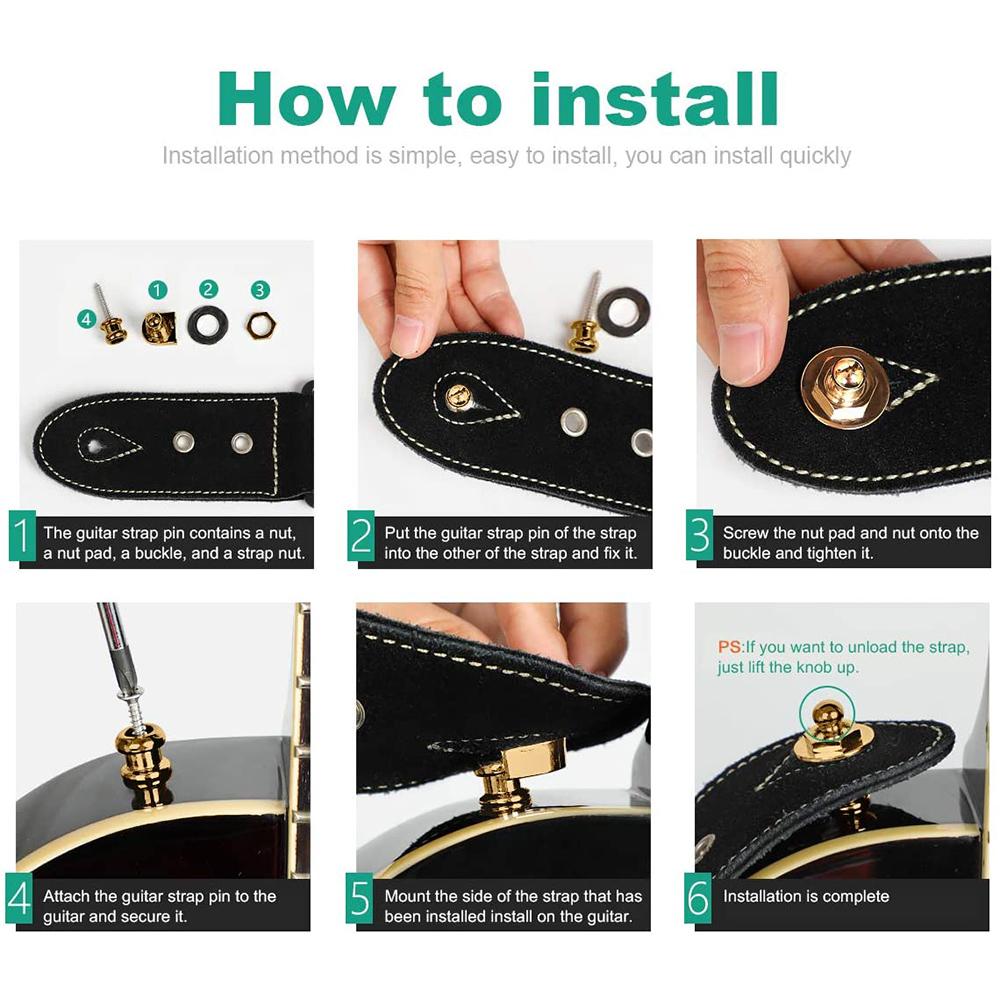 How to install

Installation method is simple, easy to install, you can install quickly

4 1 2 3

1 The guitar strap pin contains a nut, a nut pad, a buckle, and a strap nut.

2 Put the guitar strap pin of the strap into the other of the strap and fix it.

3 Screw the nut pad and nut onto the buckle and tighten it.

4 Attach the guitar strap pin to the guitar and secure it.

5 Mount the side of the strap that has been installed install on the guitar.

PS:If you want to unload the strap, just lift the knob up.

6 Installation is complete