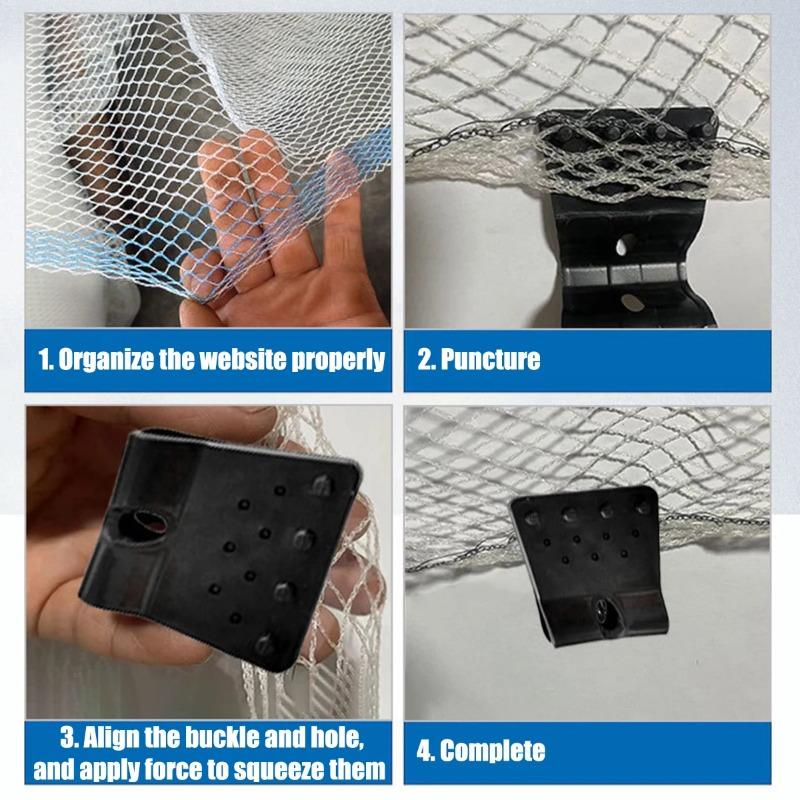 1. Organize the website properly

2. Puncture

3. Align the buckle and hole, and apply force to squeeze them

4. Complete