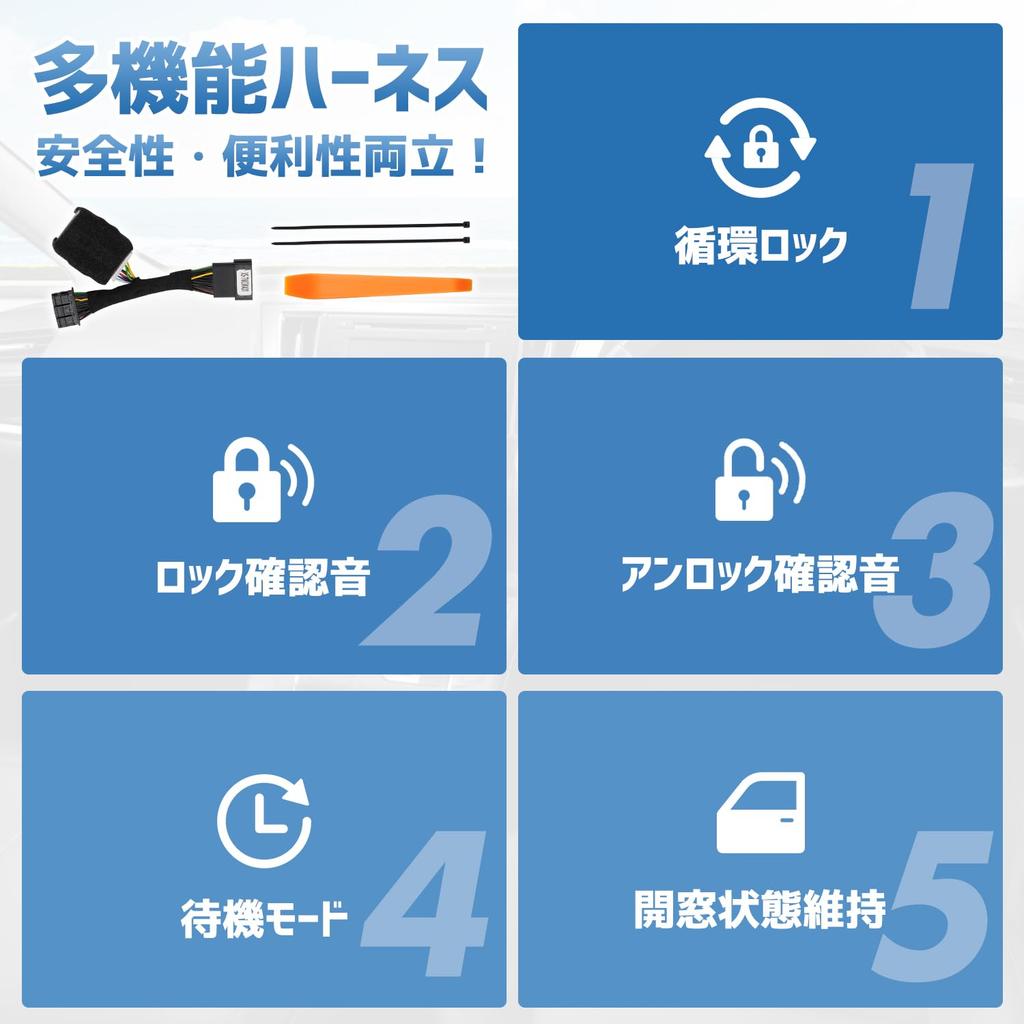 多機能ハーネス
安全性・便利性両立！

循環ロック
1

ロック確認音
2

アンロック確認音
3

待機モード
4

開窓状態維持
5