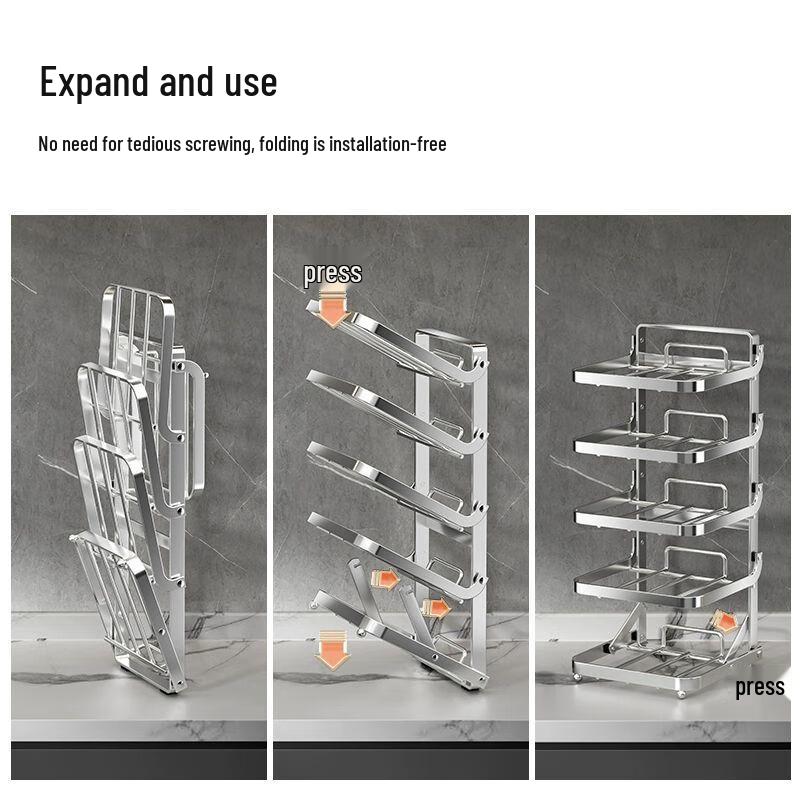 Expand and use

No need for tedious screwing, folding is installation-free

press

press