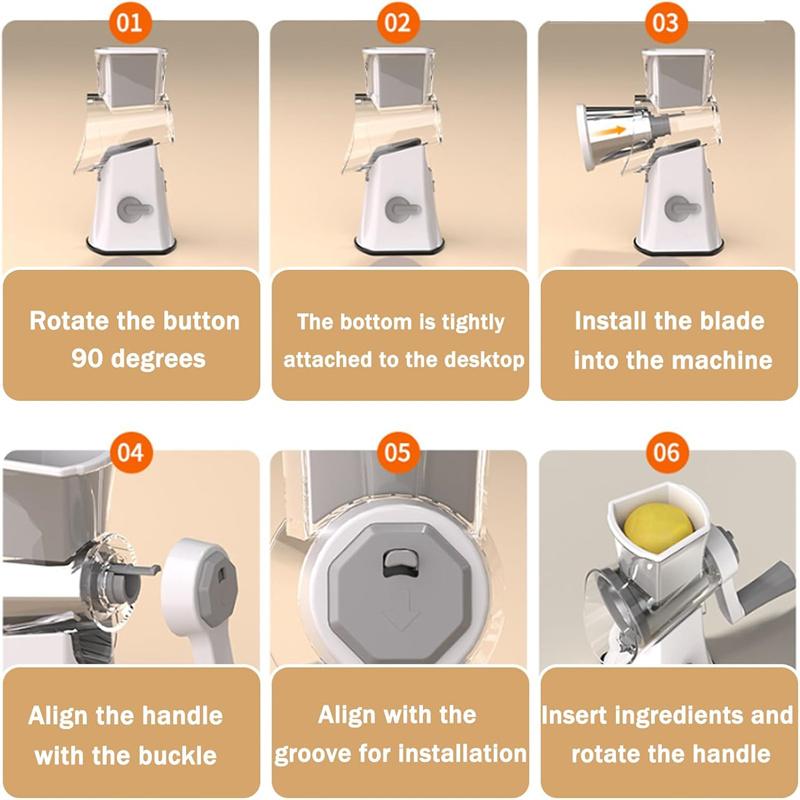 01

Rotate the button 90 degrees

02

The bottom is tightly attached to the desktop

03

Install the blade into the machine

04

Align the handle with the buckle

05

Align with the groove for installation

06

Insert ingredients and rotate the handle