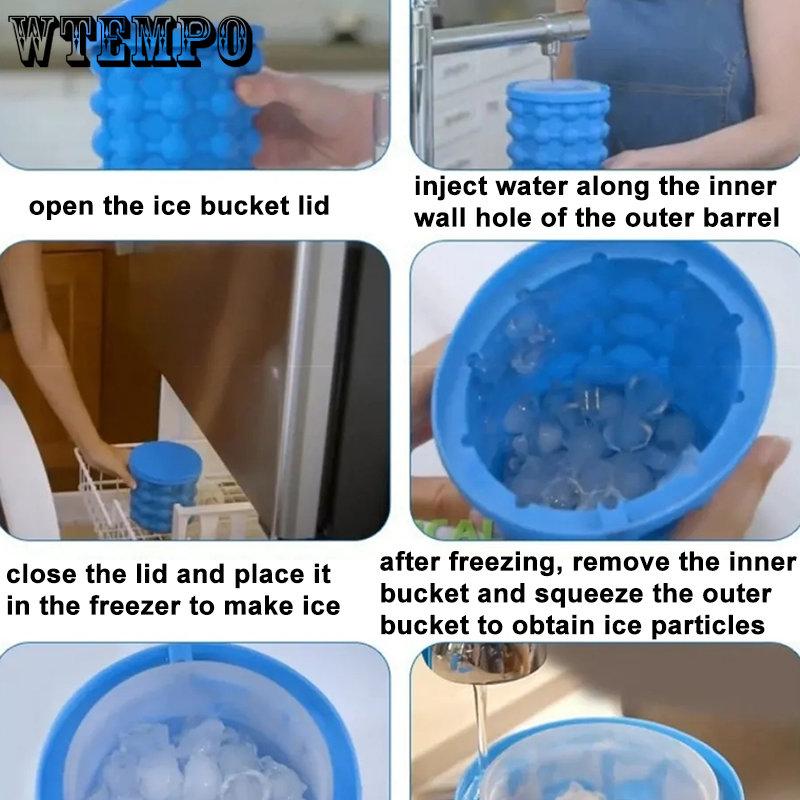 WTEMPO

open the ice bucket lid

inject water along the inner wall hole of the outer barrel

close the lid and place it in the freezer to make ice

after freezing, remove the inner bucket and squeeze the outer bucket to obtain ice particles