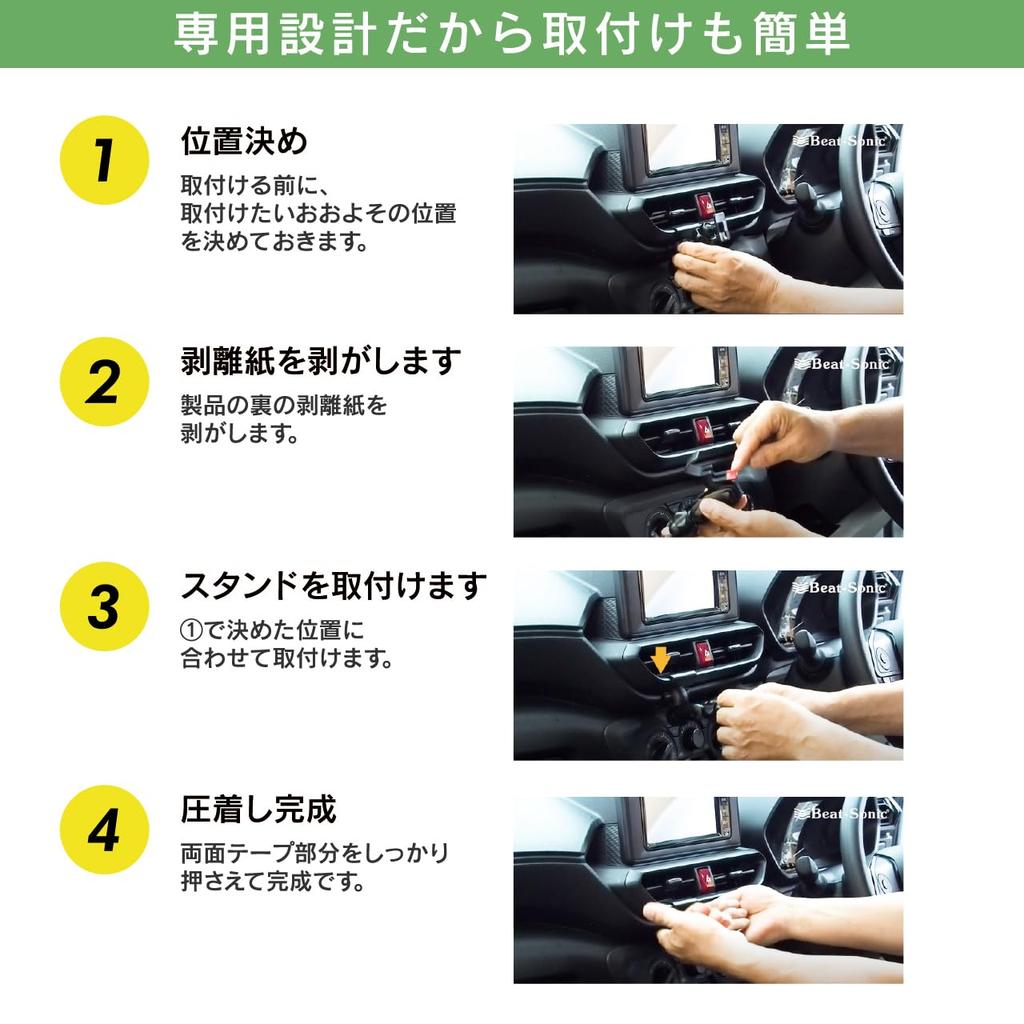 専用設計だから取付けも簡単

1
位置決め
取付ける前に、取付けたいおおよその位置を決めておきます。

Beat-Sonic

2
剥離紙を剥がします
製品の裏の剥離紙を剥がします。

Beat-Sonic

3
スタンドを取付けます
①で決めた位置に合わせて取付けます。

Beat-Sonic

4
圧着し完成
両面テープ部分をしっかり押さえて完成です。

Beat-Sonic