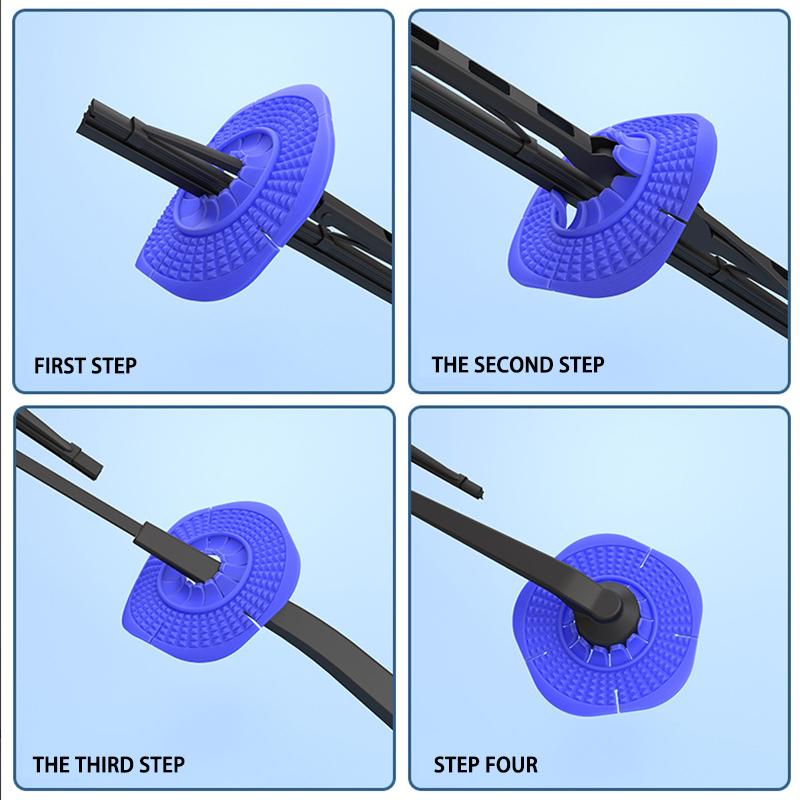 FIRST STEP

THE SECOND STEP

THE THIRD STEP

STEP FOUR