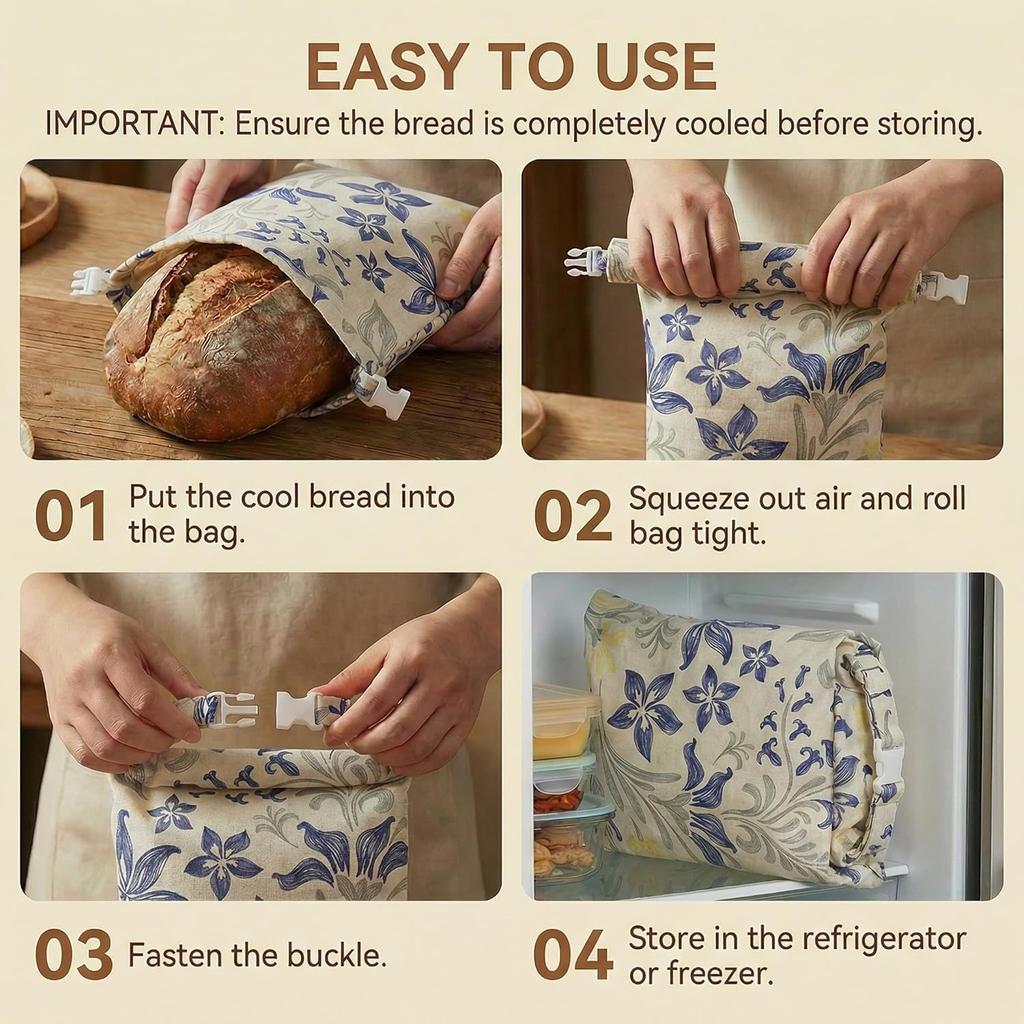 EASY TO USE

IMPORTANT: Ensure the bread is completely cooled before storing.

01 Put the cool bread into the bag.

02 Squeeze out air and roll bag tight.

03 Fasten the buckle.

04 Store in the refrigerator or freezer.