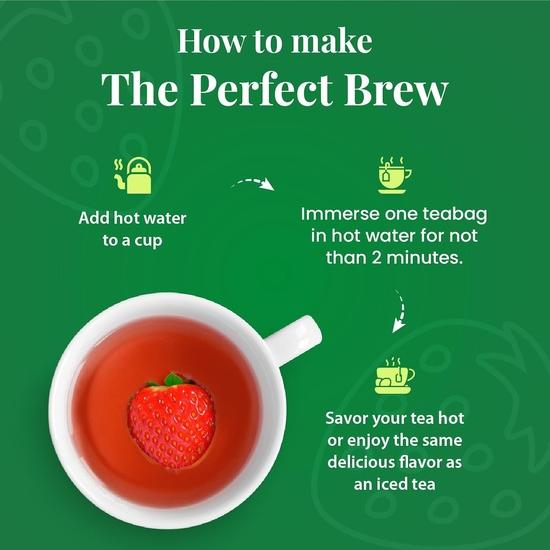 How to make
The Perfect Brew

Add hot water to a cup

Immerse one teabag in hot water for not than 2 minutes.

Savor your tea hot or enjoy the same delicious flavor as an iced tea