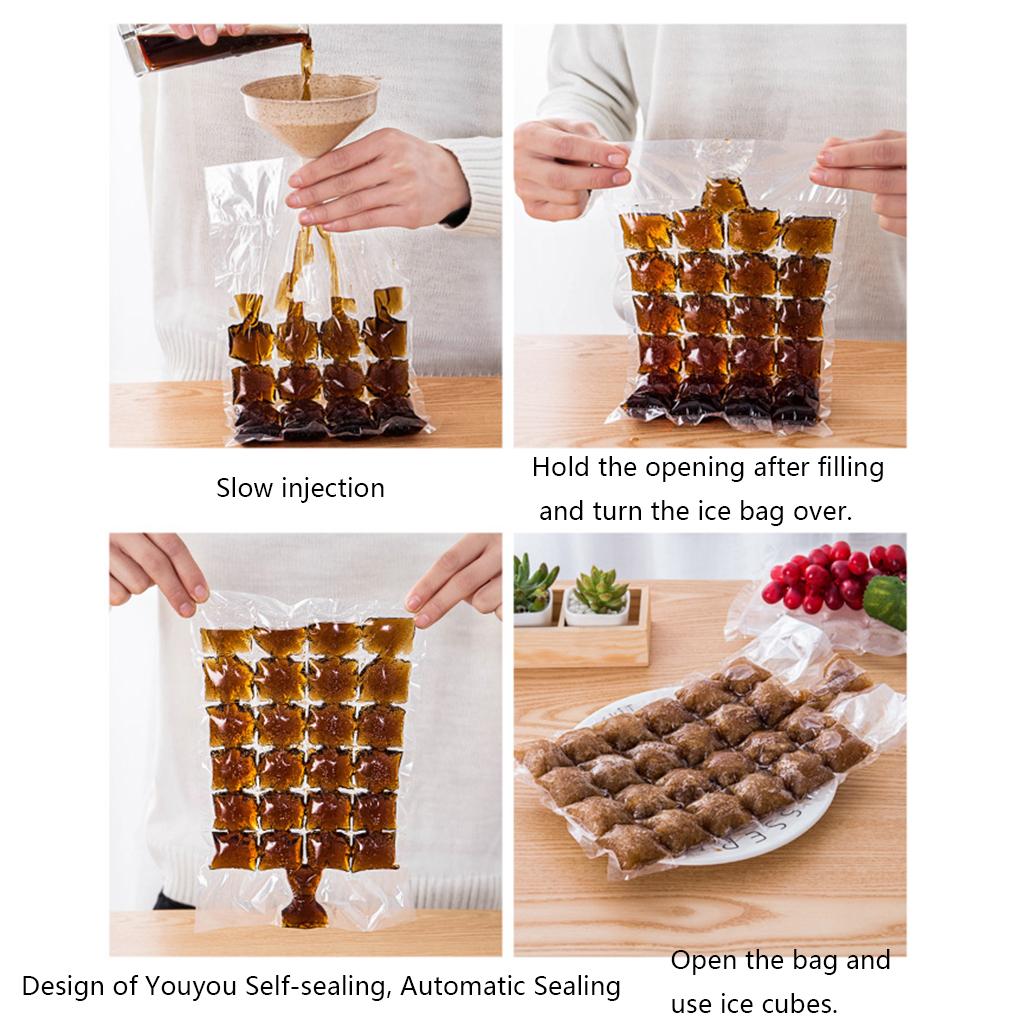 Slow injection

Hold the opening after filling and turn the ice bag over.

Design of Youyou Self-sealing, Automatic Sealing

Open the bag and use ice cubes.